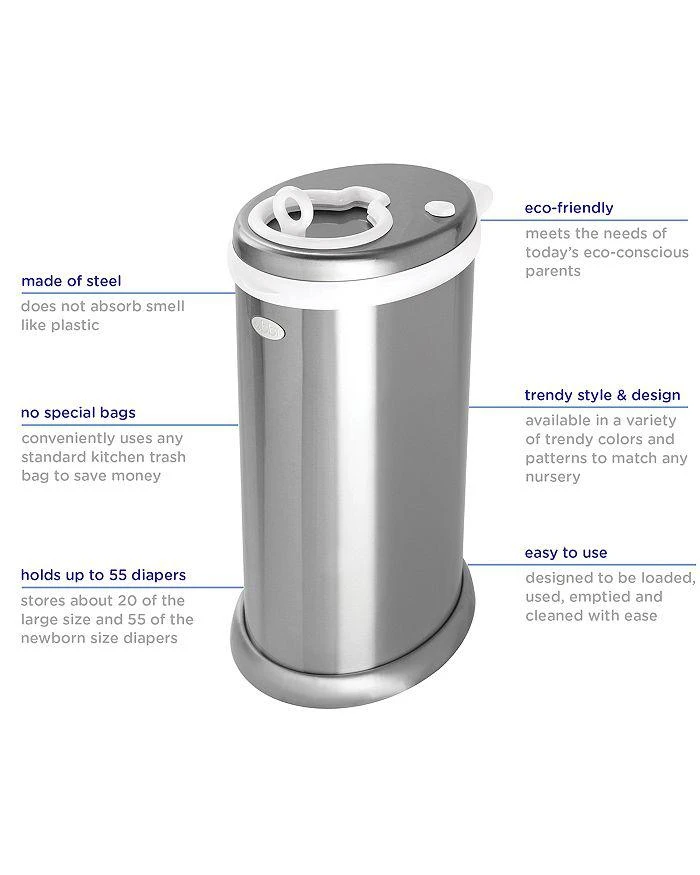 made of steel
does not absorb smell like plastic

no special bags
conveniently uses any standard kitchen trash bag to save money

holds up to 55 diapers
stores about 20 of the large size and 55 of the newborn size diapers

eco-friendly
meets the needs of today's eco-conscious parents

trendy style & design
available in a variety of trendy colors and patterns to match any nursery

easy to use
designed to be loaded, used, emptied and cleaned with ease