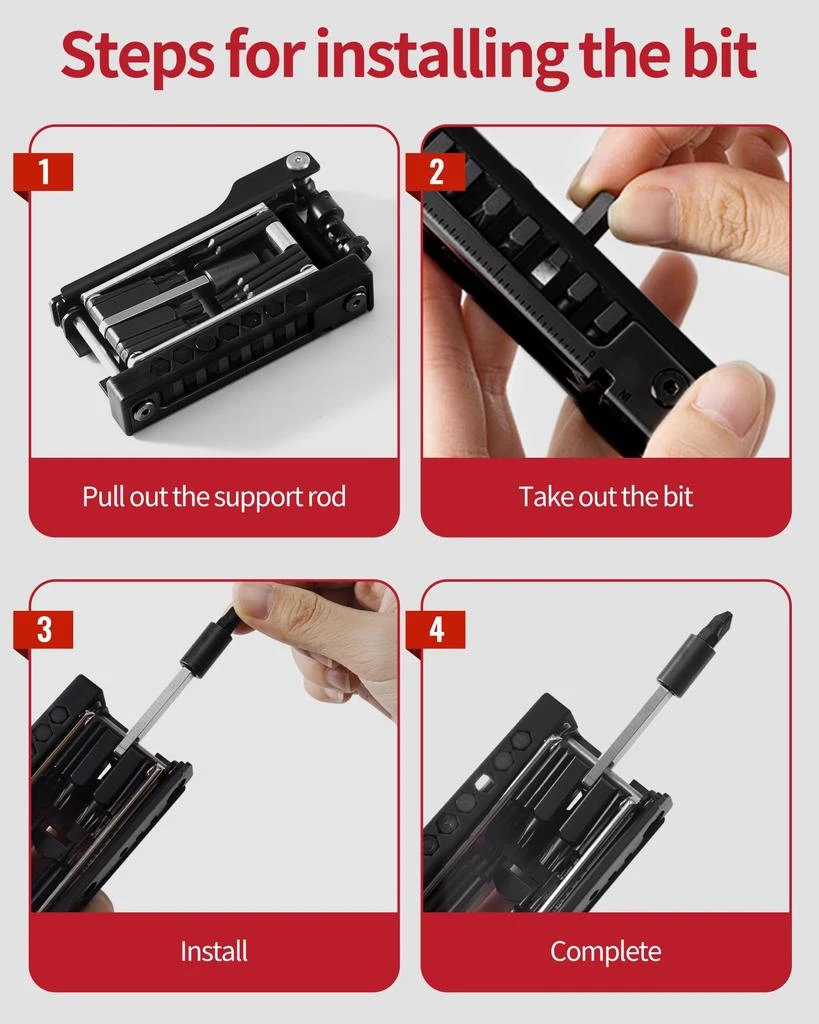 Steps for installing the bit

1

Pull out the support rod

2

Take out the bit

3

Install

4

Complete