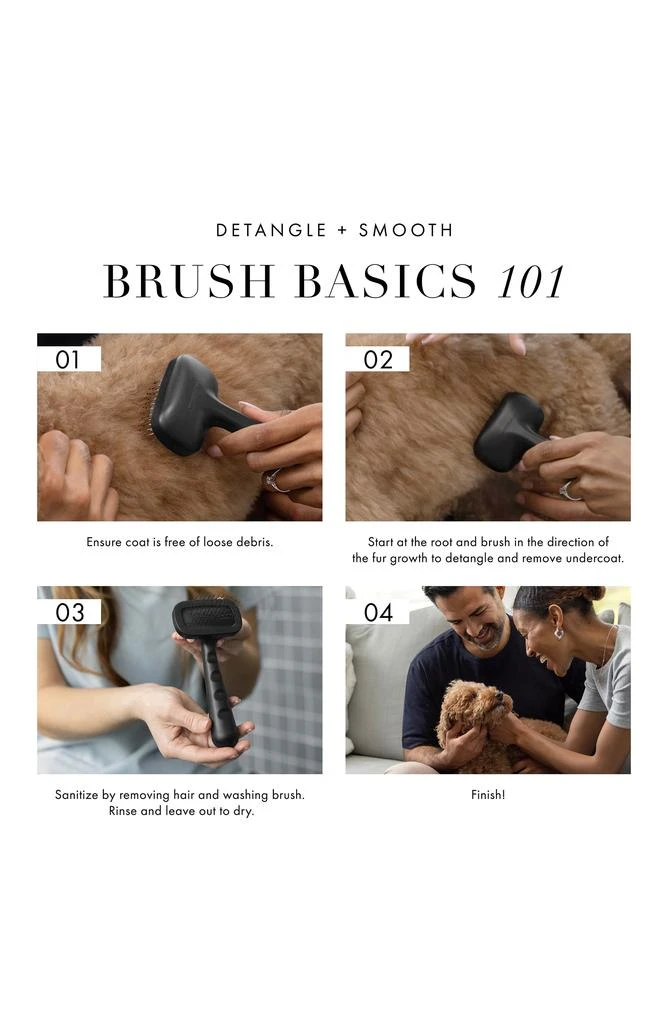 DETANGLE + SMOOTH

BRUSH BASICS 101

01

Ensure coat is free of loose debris.

02

Start at the root and brush in the direction of the fur growth to detangle and remove undercoat.

03

Sanitize by removing hair and washing brush. Rinse and leave out to dry.

04

Finish!