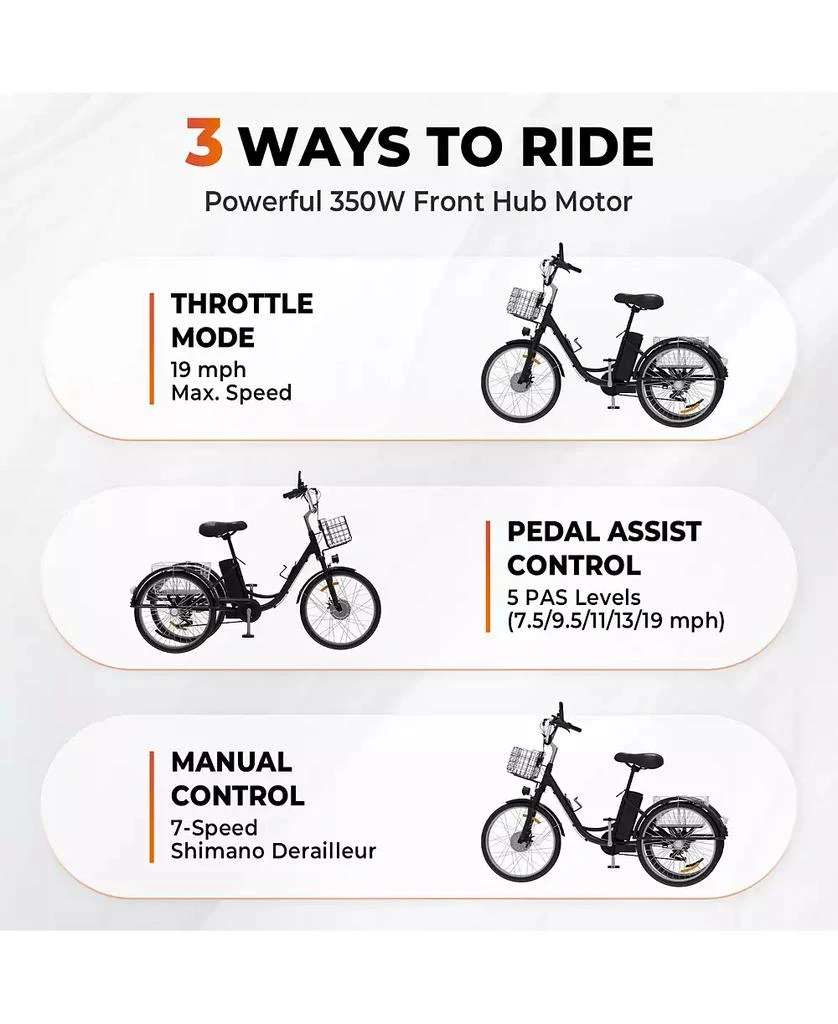 3 WAYS TO RIDE

Powerful 350W Front Hub Motor

THROTTLE MODE
19 mph
Max. Speed

PEDAL ASSIST CONTROL
5 PAS Levels
(7.5/9.5/11/13/19 mph)

MANUAL CONTROL
7-Speed
Shimano Derailleur