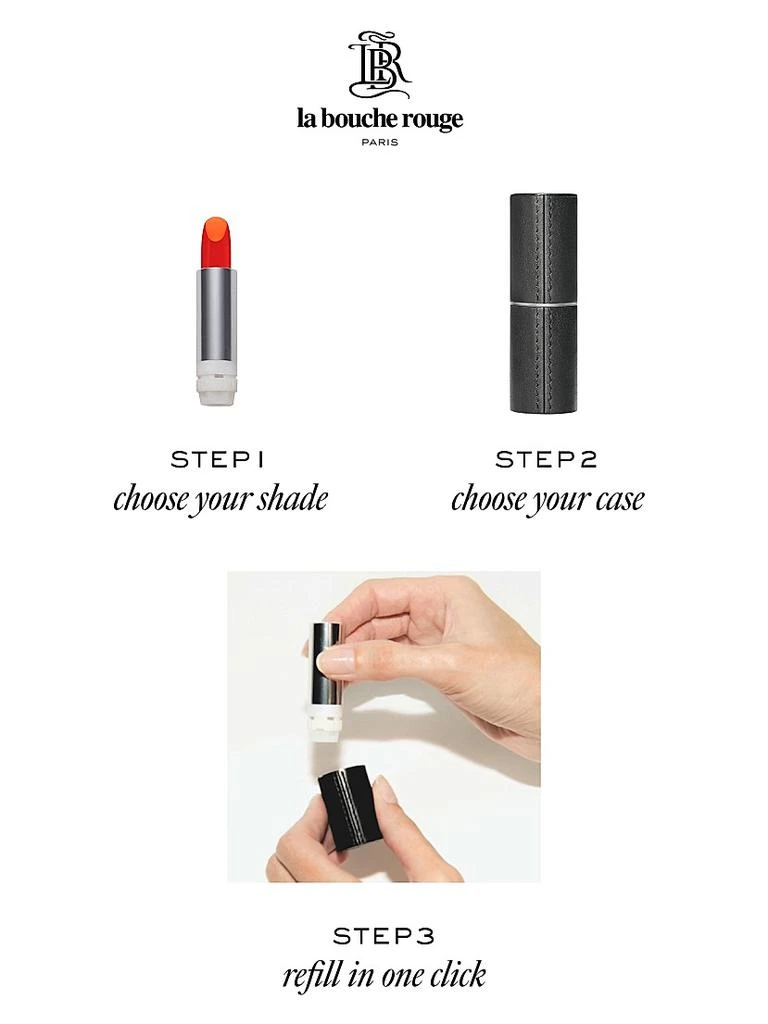 LBR

la bouche rouge
PARIS

STEP 1
choose your shade

STEP 2
choose your case

STEP 3
refill in one click