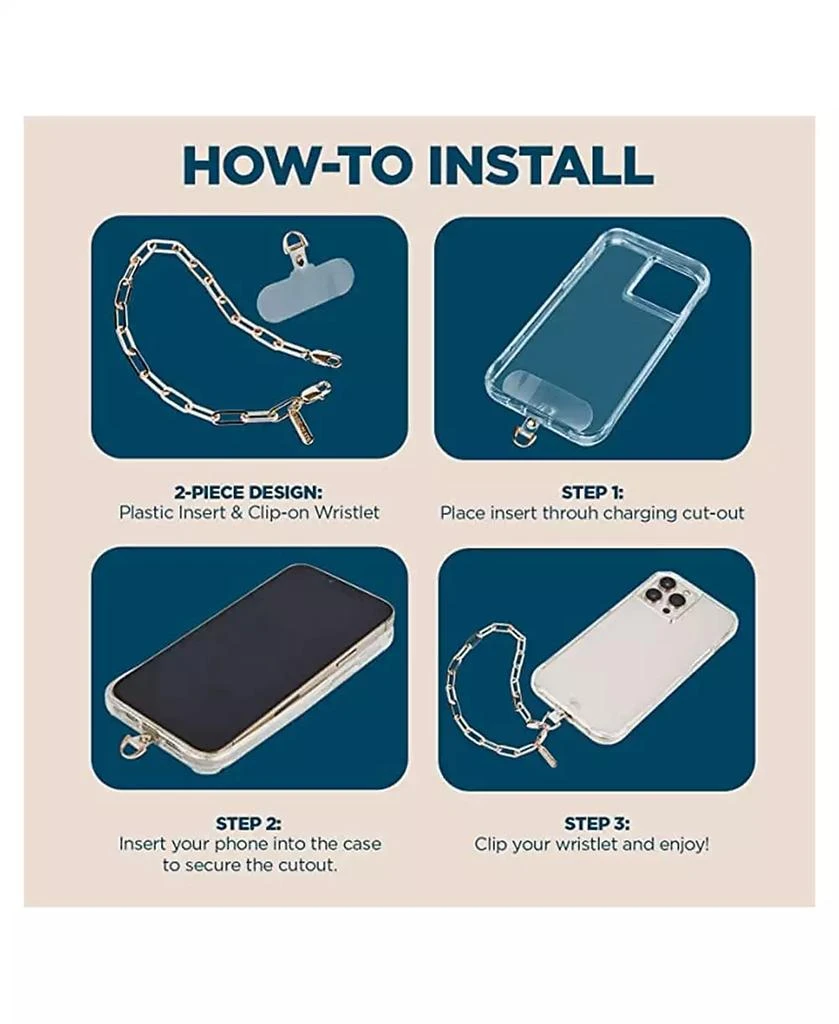 HOW-TO INSTALL

2-PIECE DESIGN:
Plastic Insert & Clip-on Wristlet

STEP 1:
Place insert throuh charging cut-out

STEP 2:
Insert your phone into the case to secure the cutout.

STEP 3:
Clip your wristlet and enjoy!