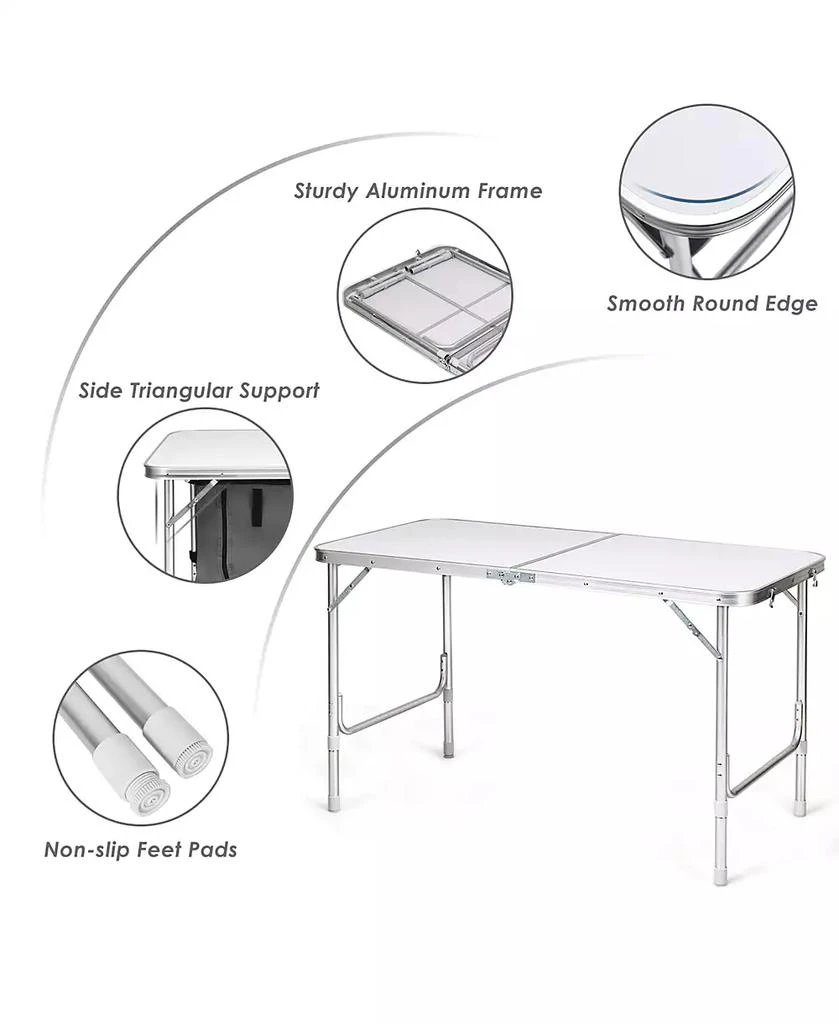 Sturdy Aluminum Frame

Smooth Round Edge

Side Triangular Support

Non-slip Feet Pads