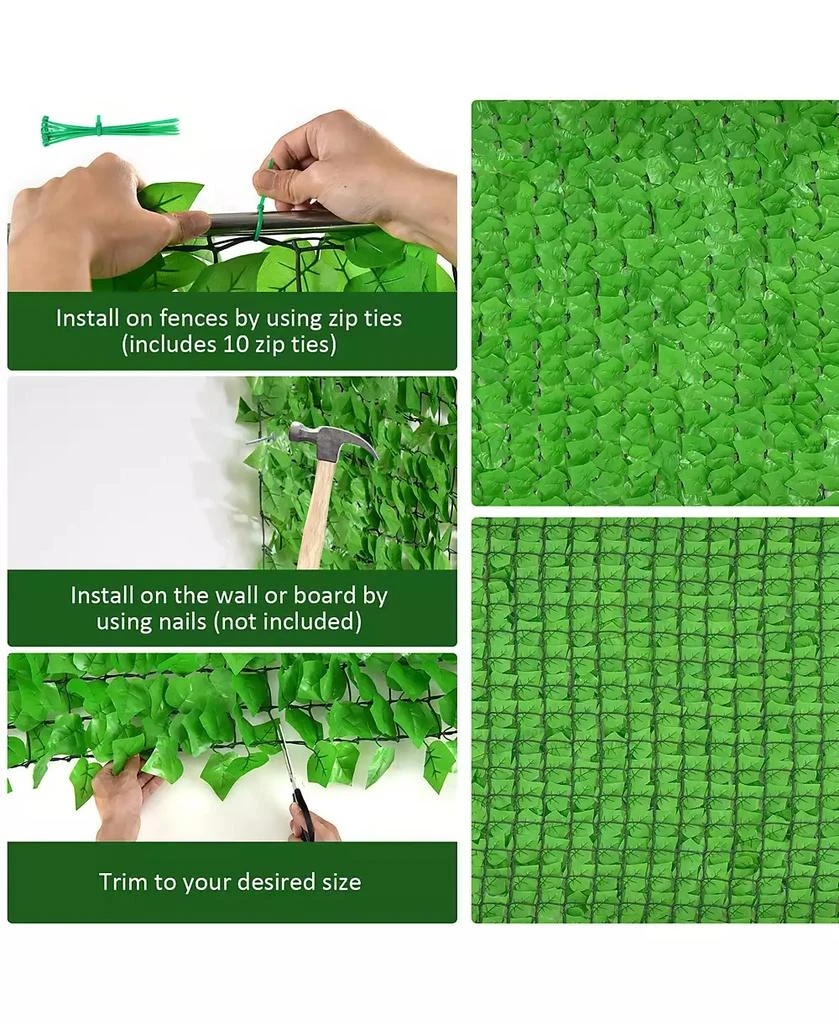 Install on fences by using zip ties (includes 10 zip ties)

Install on the wall or board by using nails (not included)

Trim to your desired size