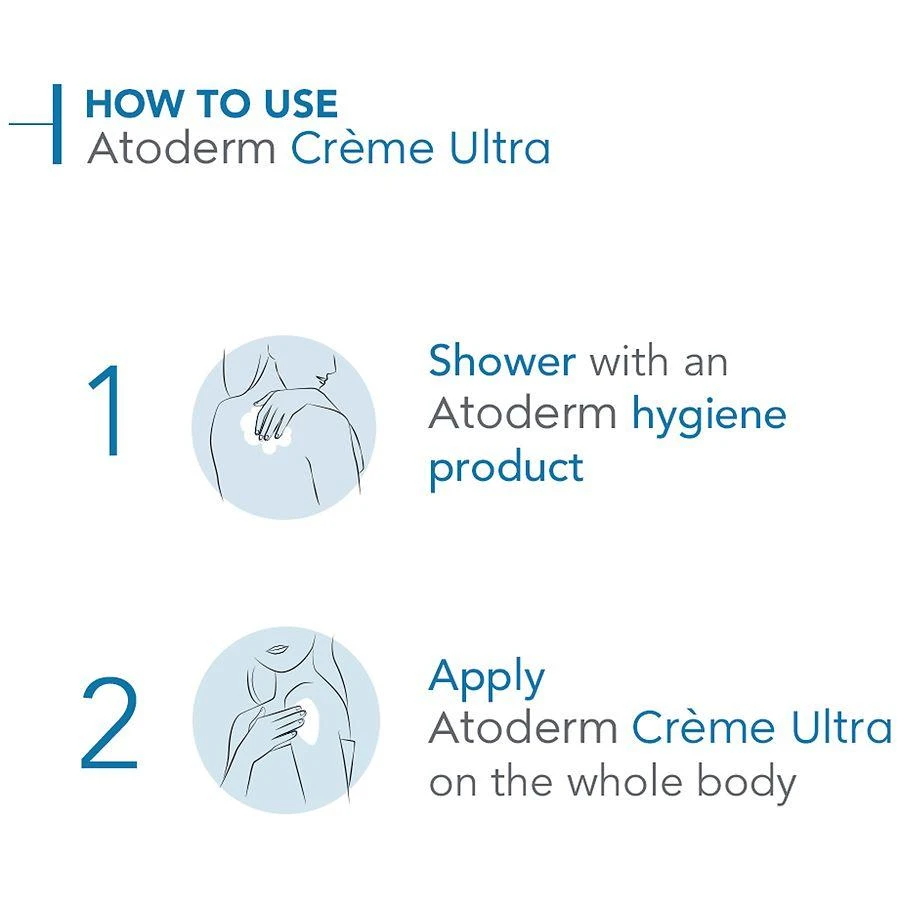 HOW TO USE
Atoderm Crème Ultra

1

Shower with an Atoderm hygiene product

2

Apply Atoderm Crème Ultra on the whole body