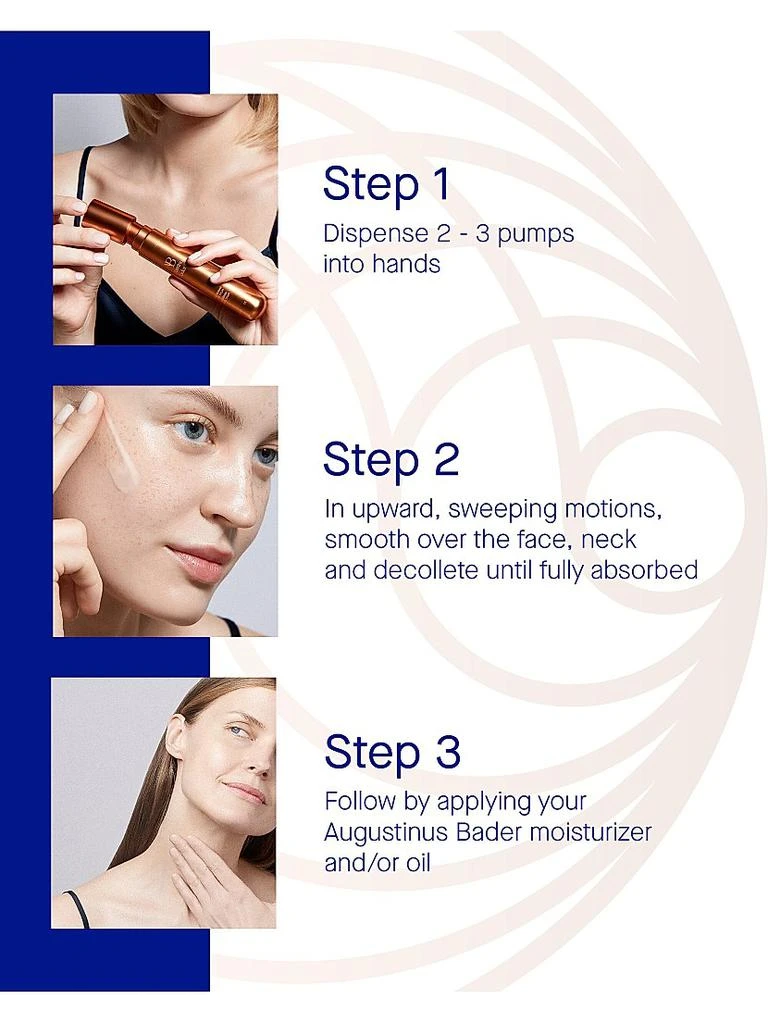 Step 1
Dispense 2 - 3 pumps into hands

Step 2
In upward, sweeping motions, smooth over the face, neck and decollete until fully absorbed

Step 3
Follow by applying your Augustinus Bader moisturizer and/or oil