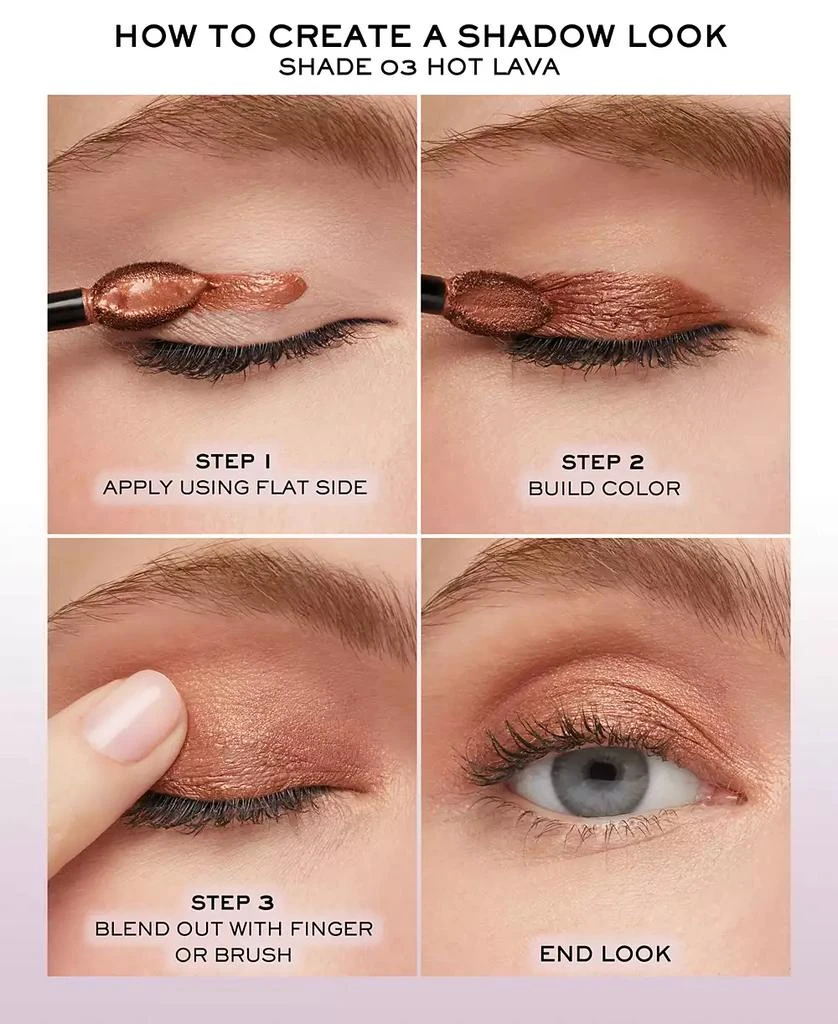 HOW TO CREATE A SHADOW LOOK
SHADE 03 HOT LAVA

STEP 1
APPLY USING FLAT SIDE

STEP 2
BUILD COLOR

STEP 3
BLEND OUT WITH FINGER OR BRUSH

END LOOK