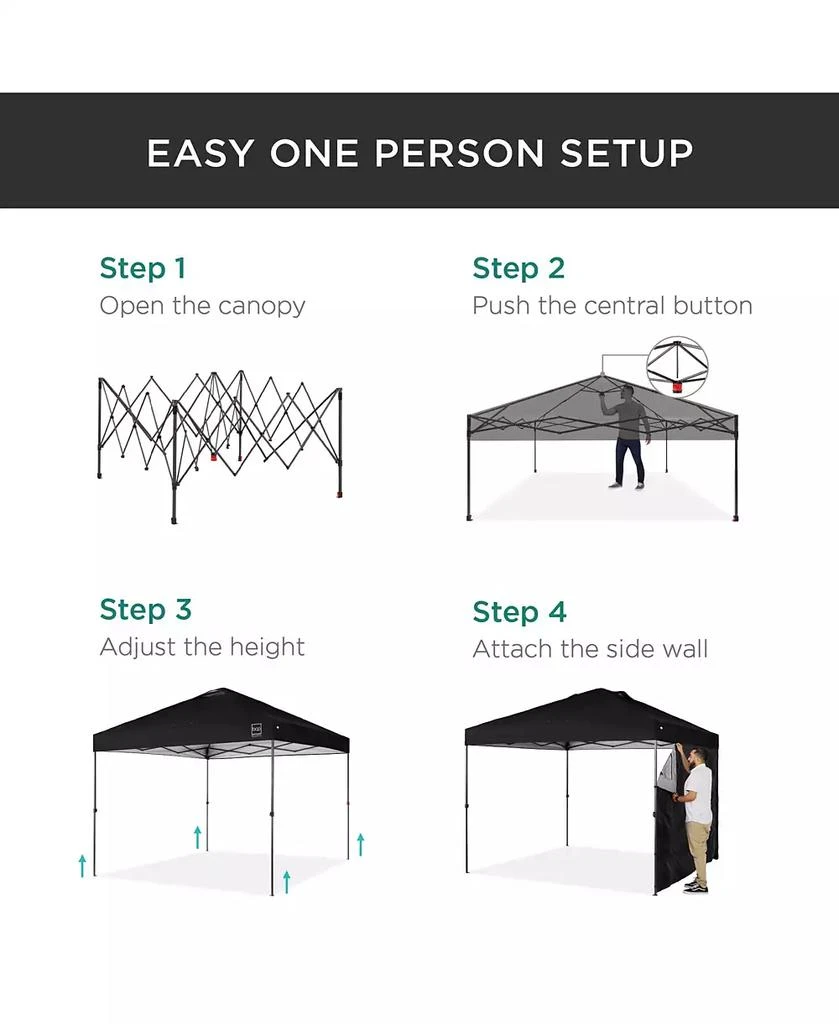 EASY ONE PERSON SETUP

Step 1
Open the canopy

Step 2
Push the central button

Step 3
Adjust the height

Step 4
Attach the side wall