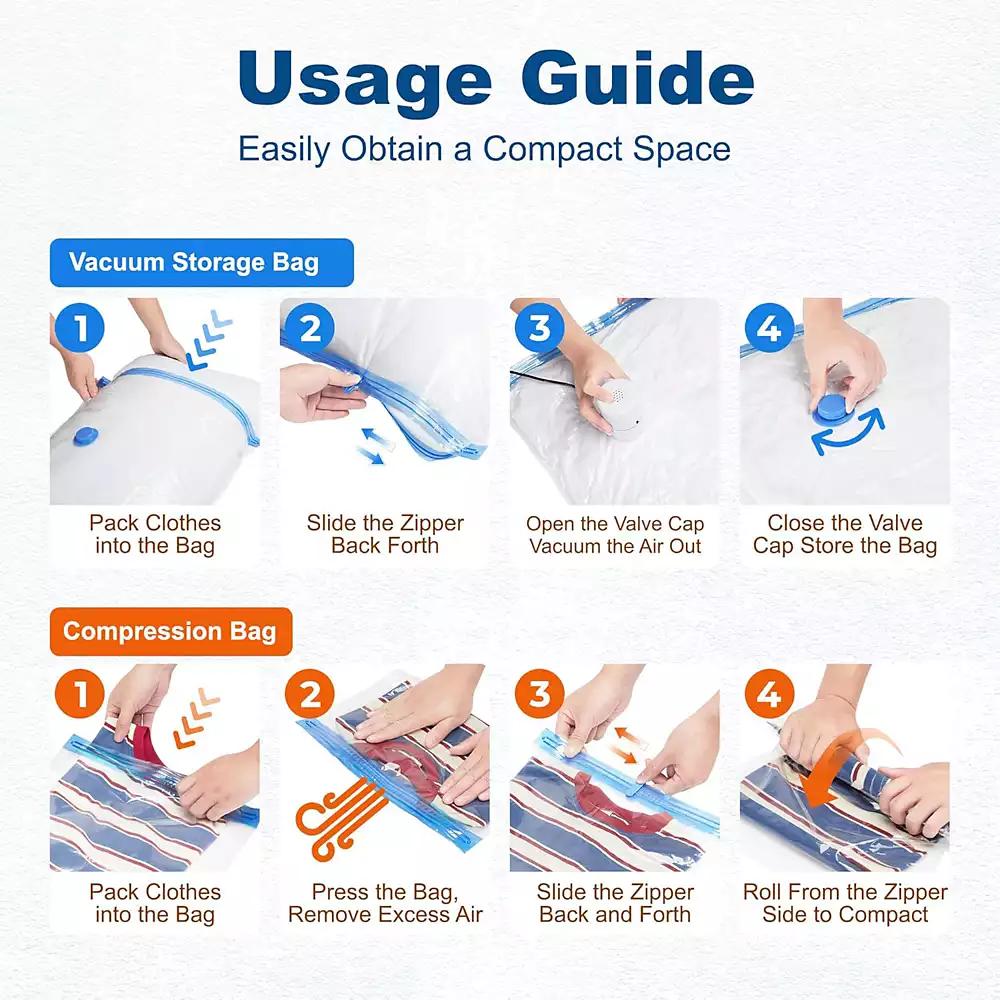 Usage Guide

Easily Obtain a Compact Space

Vacuum Storage Bag

1
Pack Clothes into the Bag

2
Slide the Zipper Back Forth

3
Open the Valve Cap Vacuum the Air Out

4
Close the Valve Cap Store the Bag

Compression Bag

1
Pack Clothes into the Bag

2
Press the Bag, Remove Excess Air

3
Slide the Zipper Back and Forth

4
Roll From the Zipper Side to Compact