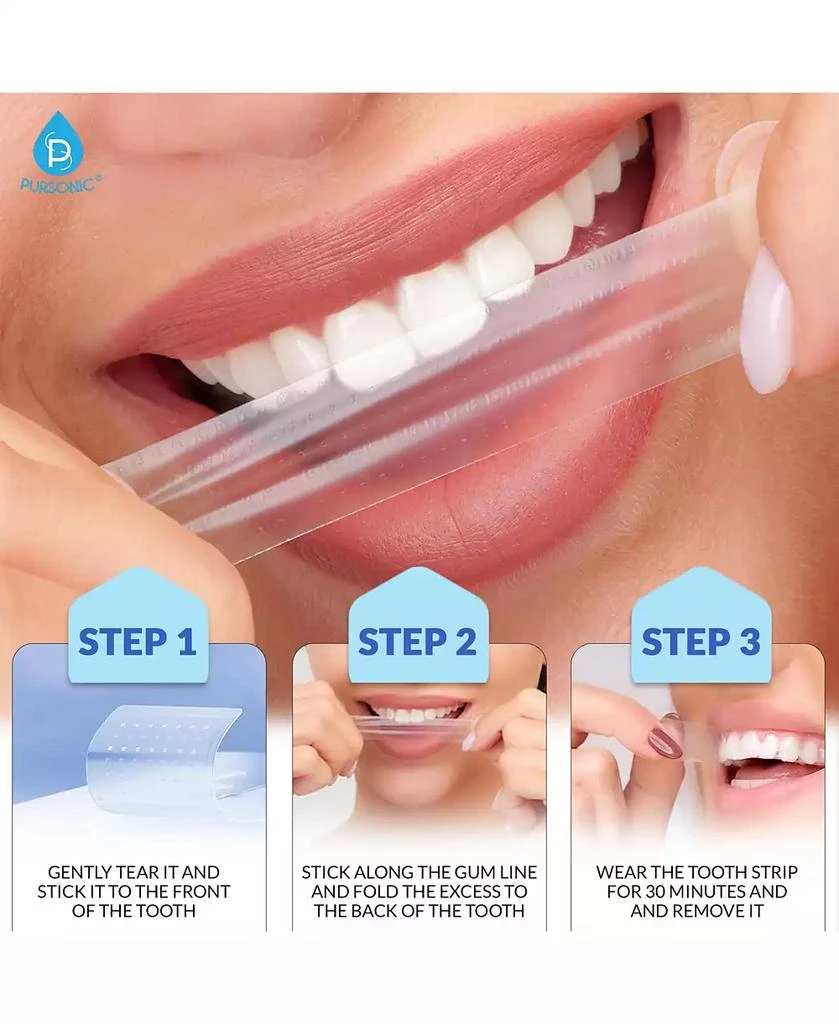 PURSONIC®

STEP 1

GENTLY TEAR IT AND STICK IT TO THE FRONT OF THE TOOTH

STEP 2

STICK ALONG THE GUM LINE AND FOLD THE EXCESS TO THE BACK OF THE TOOTH

STEP 3

WEAR THE TOOTH STRIP FOR 30 MINUTES AND AND REMOVE IT