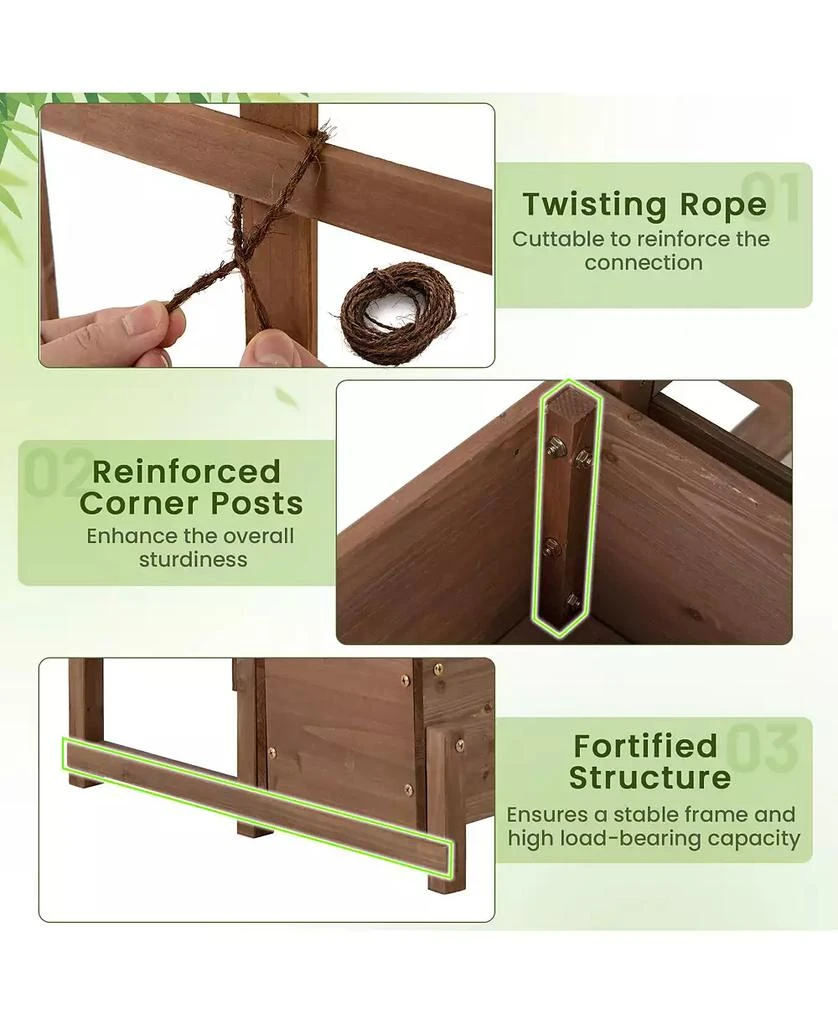 01
Twisting Rope
Cuttable to reinforce the connection

02
Reinforced Corner Posts
Enhance the overall sturdiness

03
Fortified Structure
Ensures a stable frame and high load-bearing capacity