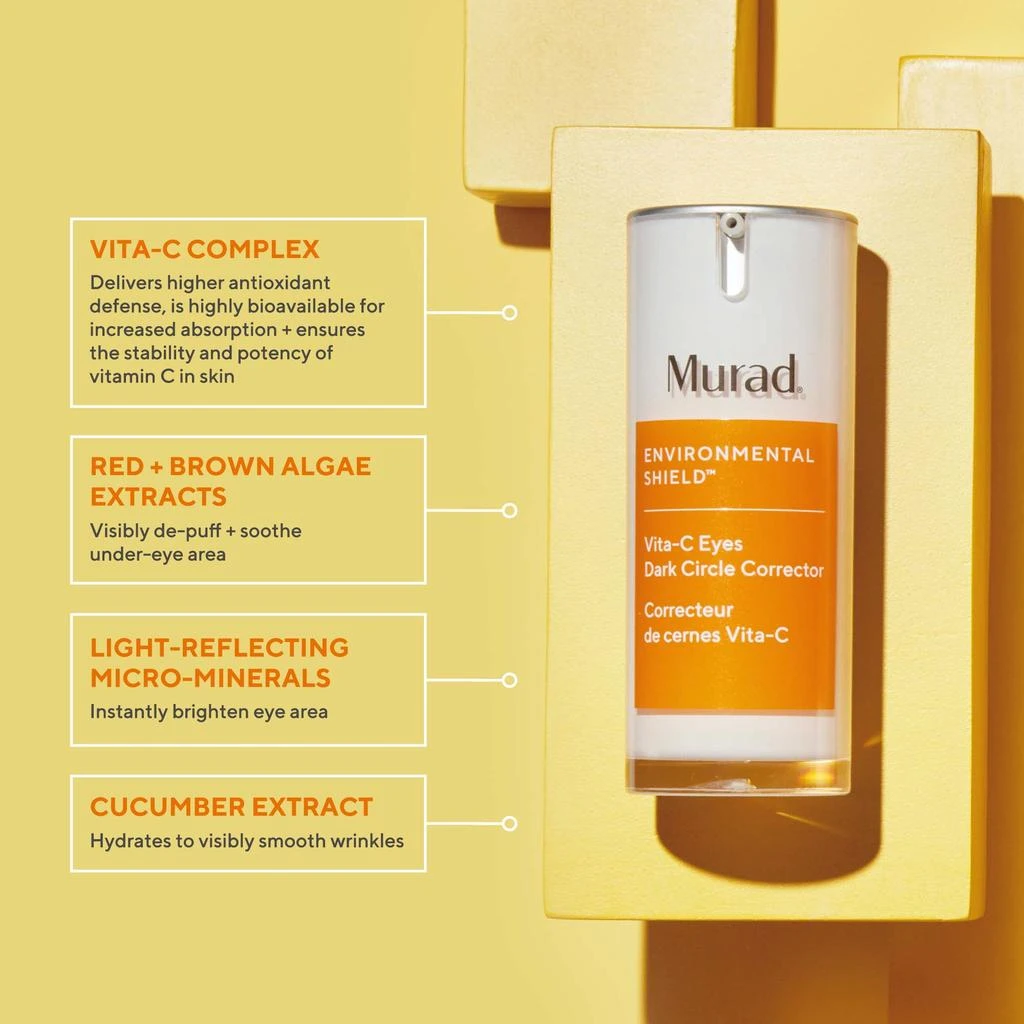 VITA-C COMPLEX
Delivers higher antioxidant defense, is highly bioavailable for increased absorption + ensures the stability and potency of vitamin C in skin

RED + BROWN ALGAE EXTRACTS
Visibly de-puff + soothe under-eye area

LIGHT-REFLECTING MICRO-MINERALS
Instantly brighten eye area

CUCUMBER EXTRACT
Hydrates to visibly smooth wrinkles

Murad.

ENVIRONMENTAL SHIELD™

Vita-C Eyes Dark Circle Corrector

Correcteur de cernes Vita-C