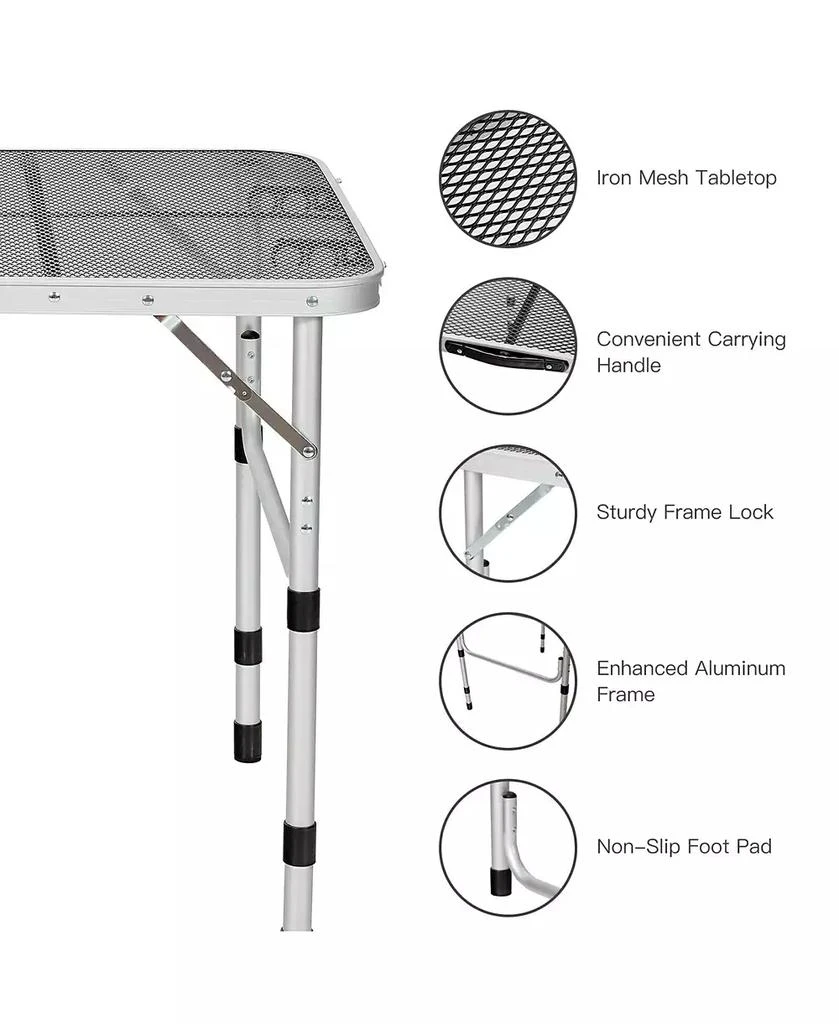 Iron Mesh Tabletop

Convenient Carrying Handle

Sturdy Frame Lock

Enhanced Aluminum Frame

Non-Slip Foot Pad