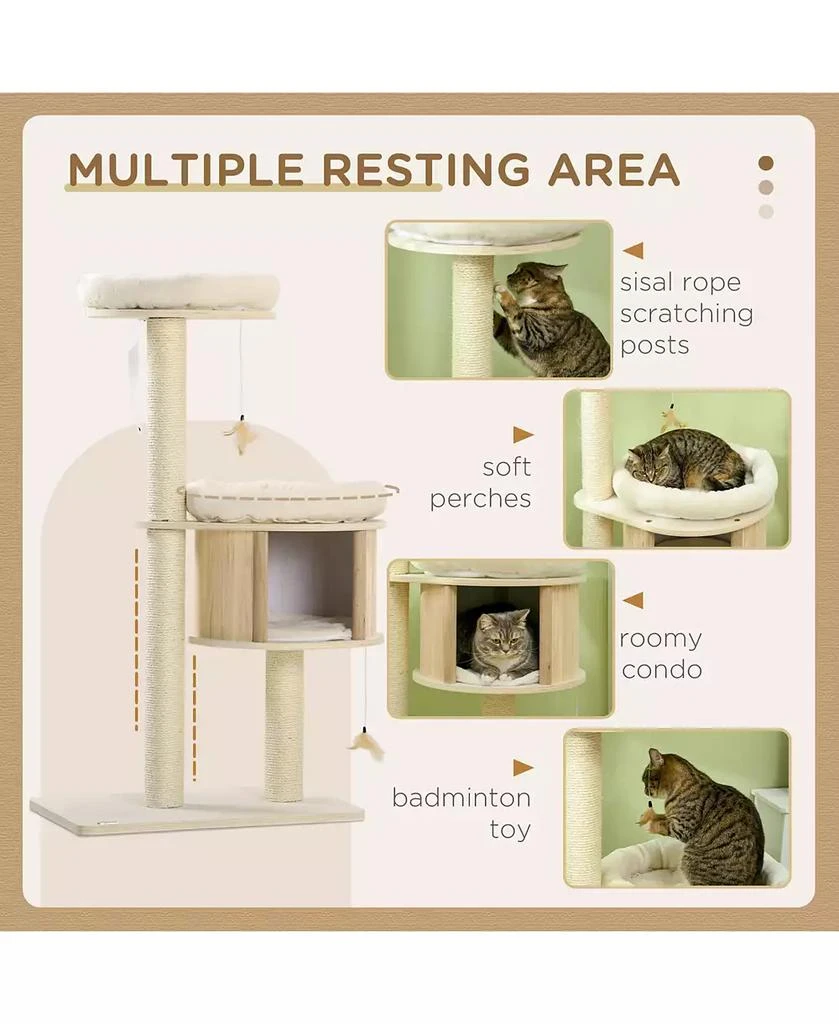 MULTIPLE RESTING AREA

sisal rope scratching posts

soft perches

roomy condo

badminton toy