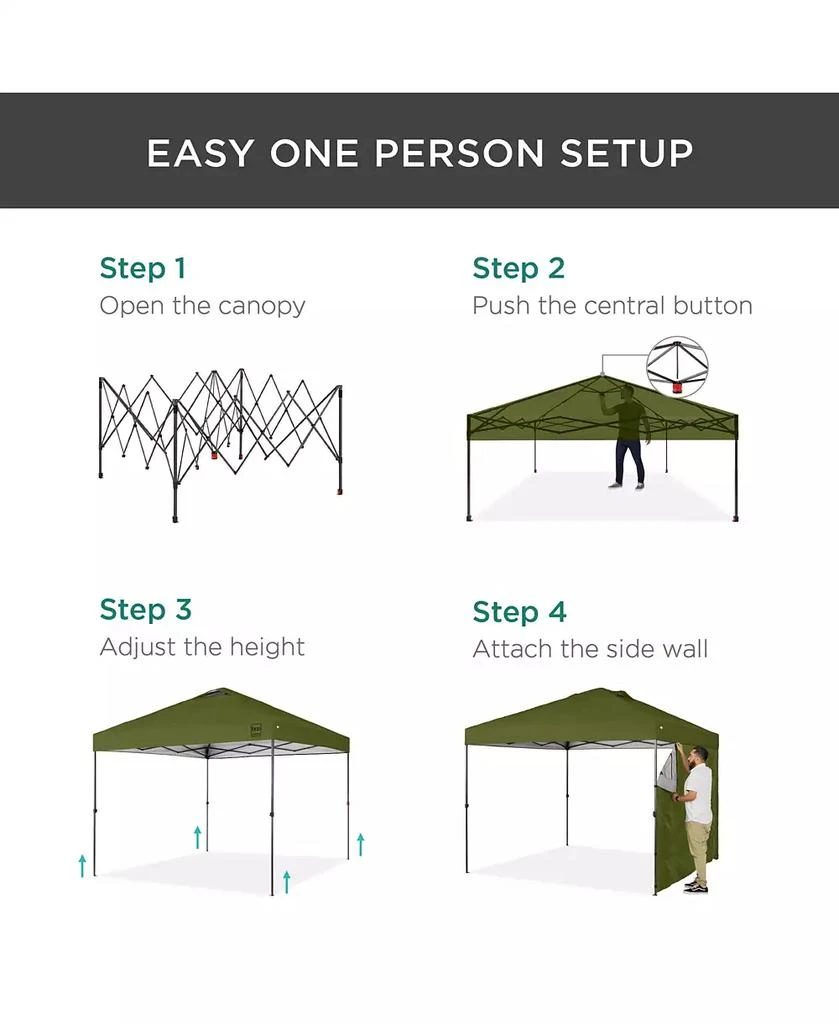 EASY ONE PERSON SETUP

Step 1
Open the canopy

Step 2
Push the central button

Step 3
Adjust the height

Step 4
Attach the side wall