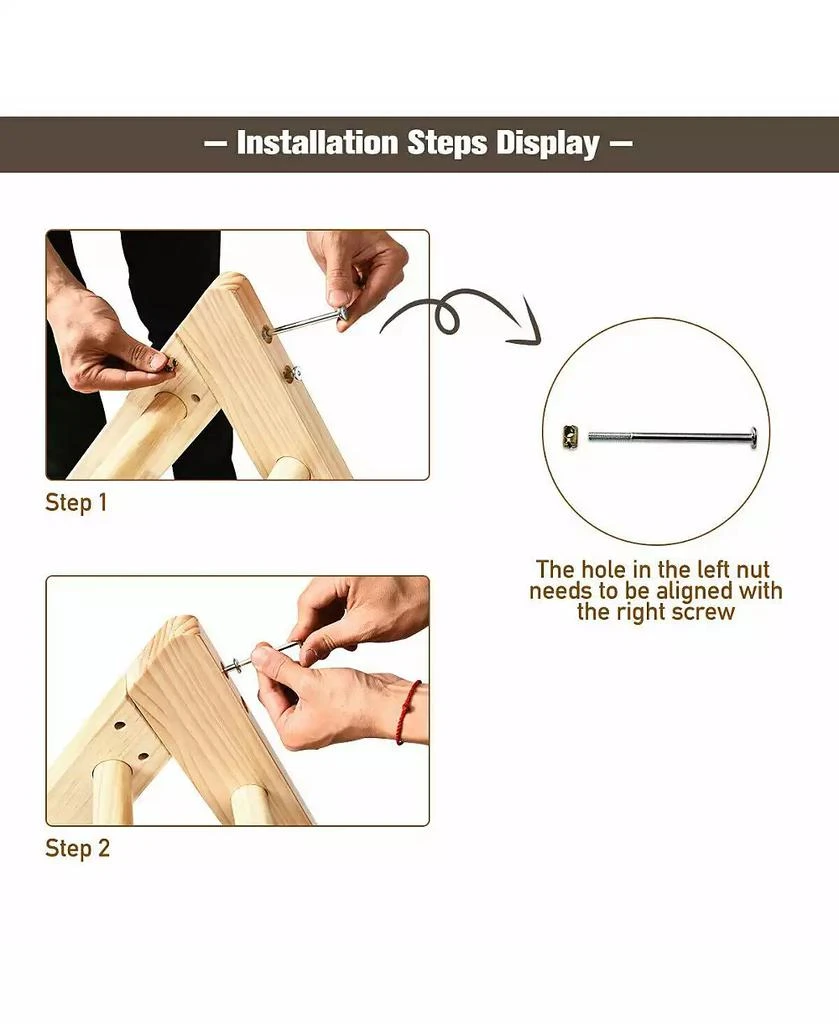 — Installation Steps Display —

Step 1

The hole in the left nut needs to be aligned with the right screw

Step 2