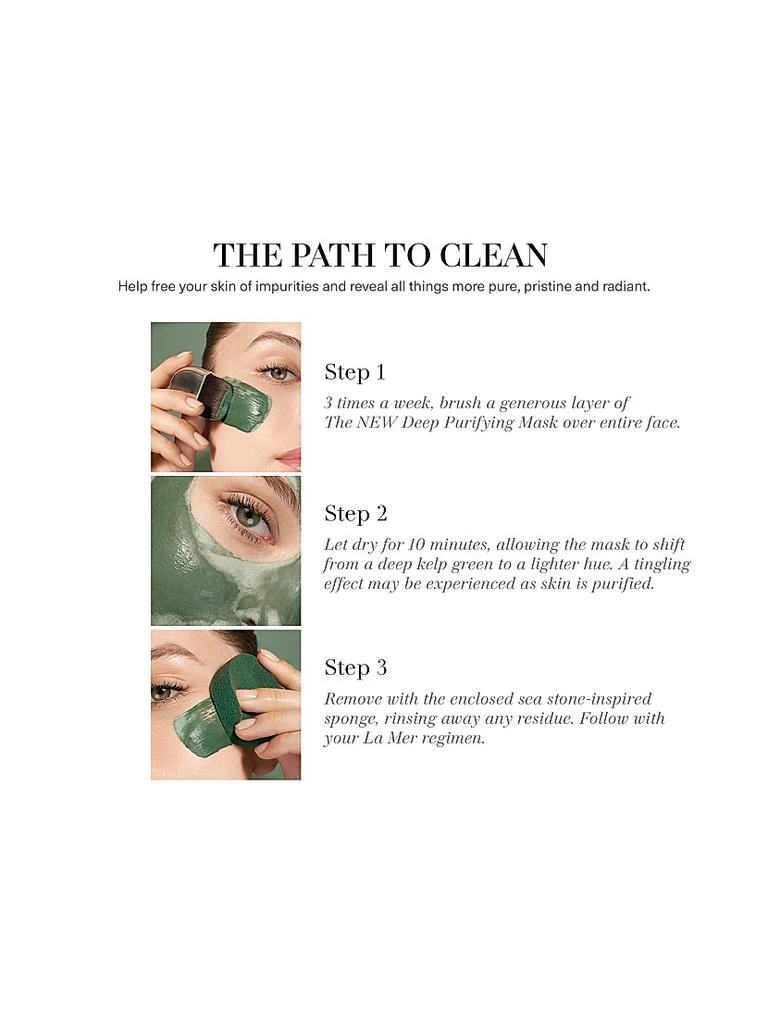 THE PATH TO CLEAN

Help free your skin of impurities and reveal all things more pure, pristine and radiant.

Step 1

3 times a week, brush a generous layer of The NEW Deep Purifying Mask over entire face.

Step 2

Let dry for 10 minutes, allowing the mask to shift from a deep kelp green to a lighter hue. A tingling effect may be experienced as skin is purified.

Step 3

Remove with the enclosed sea stone-inspired sponge, rinsing away any residue. Follow with your La Mer regimen.