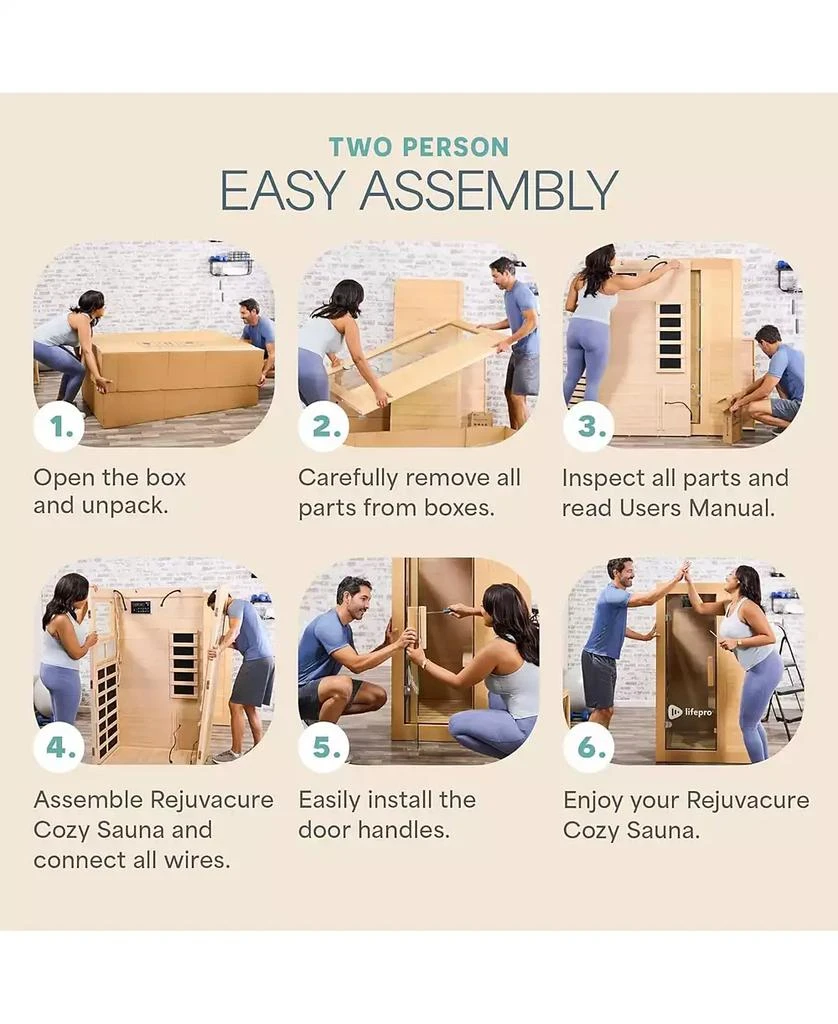 TWO PERSON
EASY ASSEMBLY

1.
Open the box and unpack.

2.
Carefully remove all parts from boxes.

3.
Inspect all parts and read Users Manual.

4.
Assemble Rejuvacure Cozy Sauna and connect all wires.

5.
Easily install the door handles.

lifepro

6.
Enjoy your Rejuvacure Cozy Sauna.