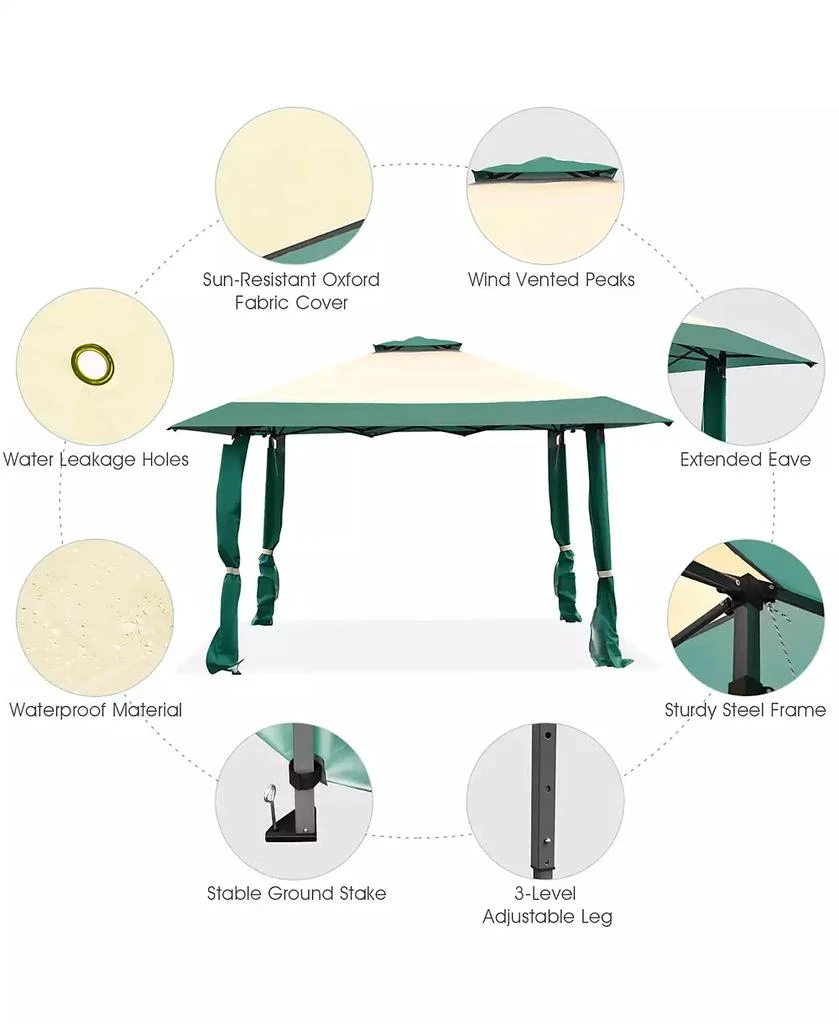 Sun-Resistant Oxford Fabric Cover

Wind Vented Peaks

Water Leakage Holes

Extended Eave

Waterproof Material

Sturdy Steel Frame

Stable Ground Stake

3-Level Adjustable Leg