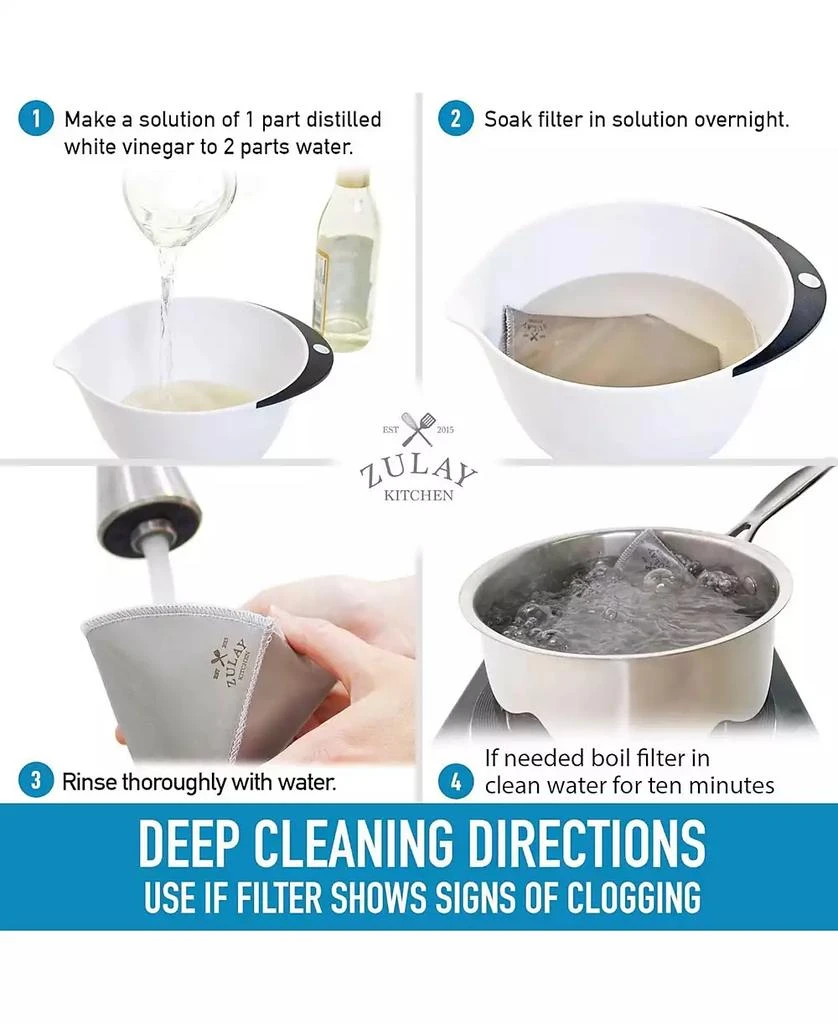 1 Make a solution of 1 part distilled white vinegar to 2 parts water.

2 Soak filter in solution overnight.

EST 2015
ZULAY
KITCHEN

EST 2015
ZULAY

3 Rinse thoroughly with water.

4 If needed boil filter in clean water for ten minutes

DEEP CLEANING DIRECTIONS
USE IF FILTER SHOWS SIGNS OF CLOGGING