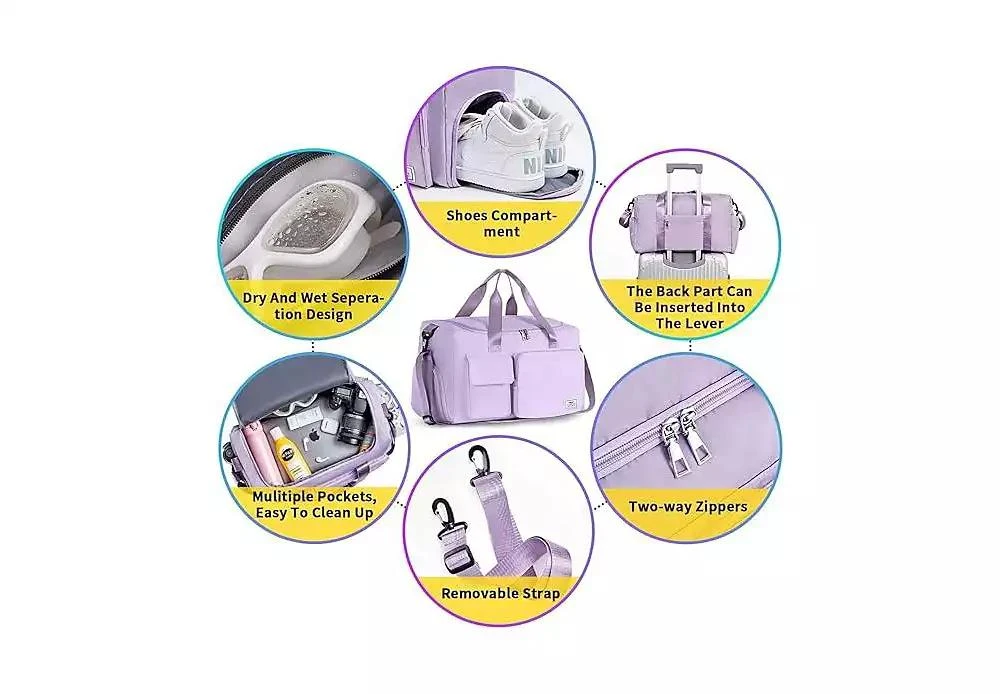 Shoes Compartment

Dry And Wet Seperation Design

The Back Part Can Be Inserted Into The Lever

Mulitiple Pockets, Easy To Clean Up

Two-way Zippers

Removable Strap