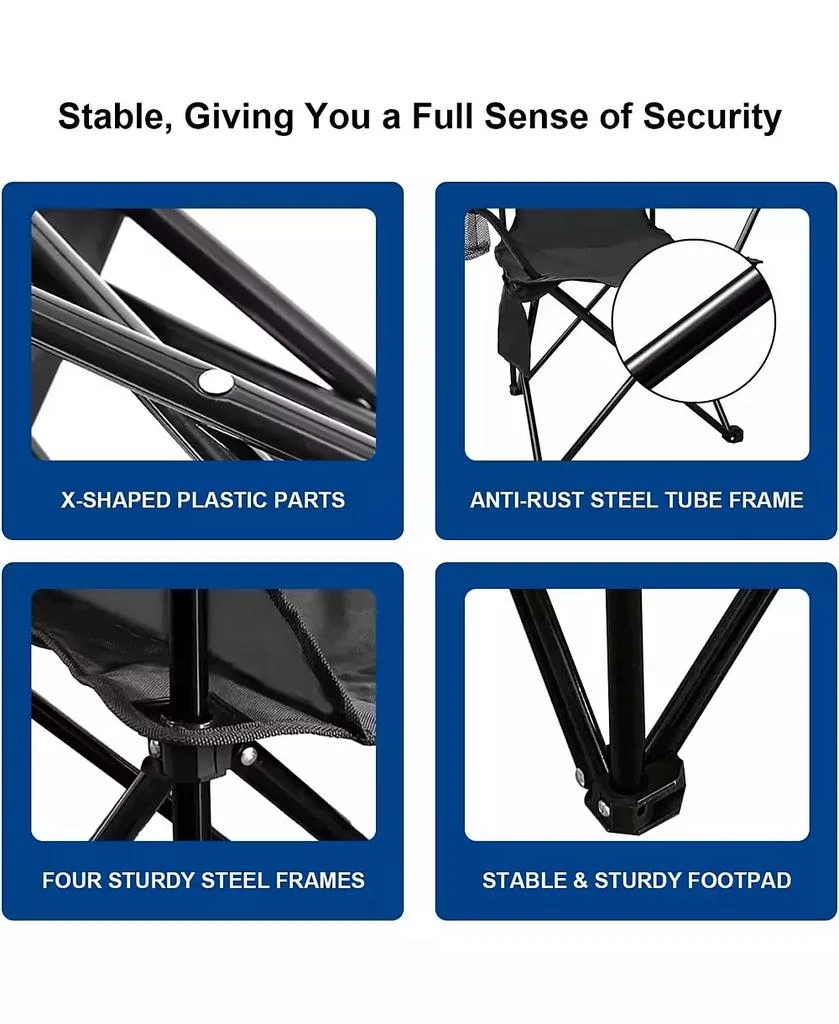 Stable, Giving You a Full Sense of Security

X-SHAPED PLASTIC PARTS

ANTI-RUST STEEL TUBE FRAME

FOUR STURDY STEEL FRAMES

STABLE & STURDY FOOTPAD