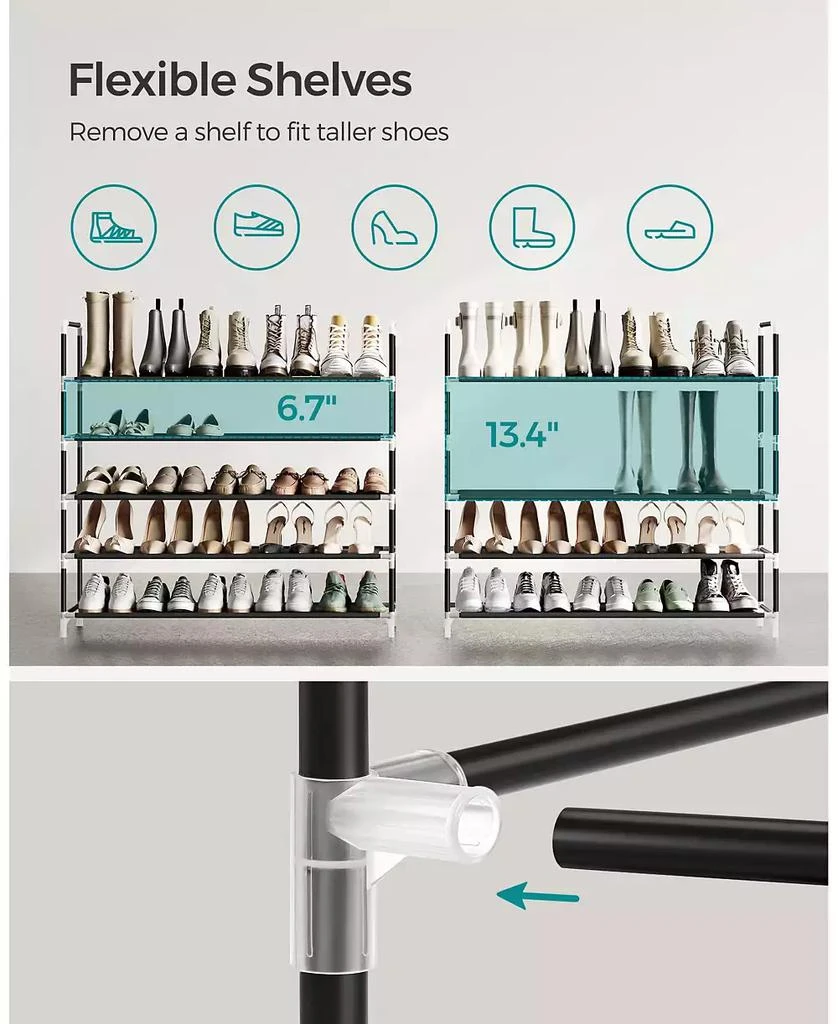 Flexible Shelves

Remove a shelf to fit taller shoes

6.7"

13.4"