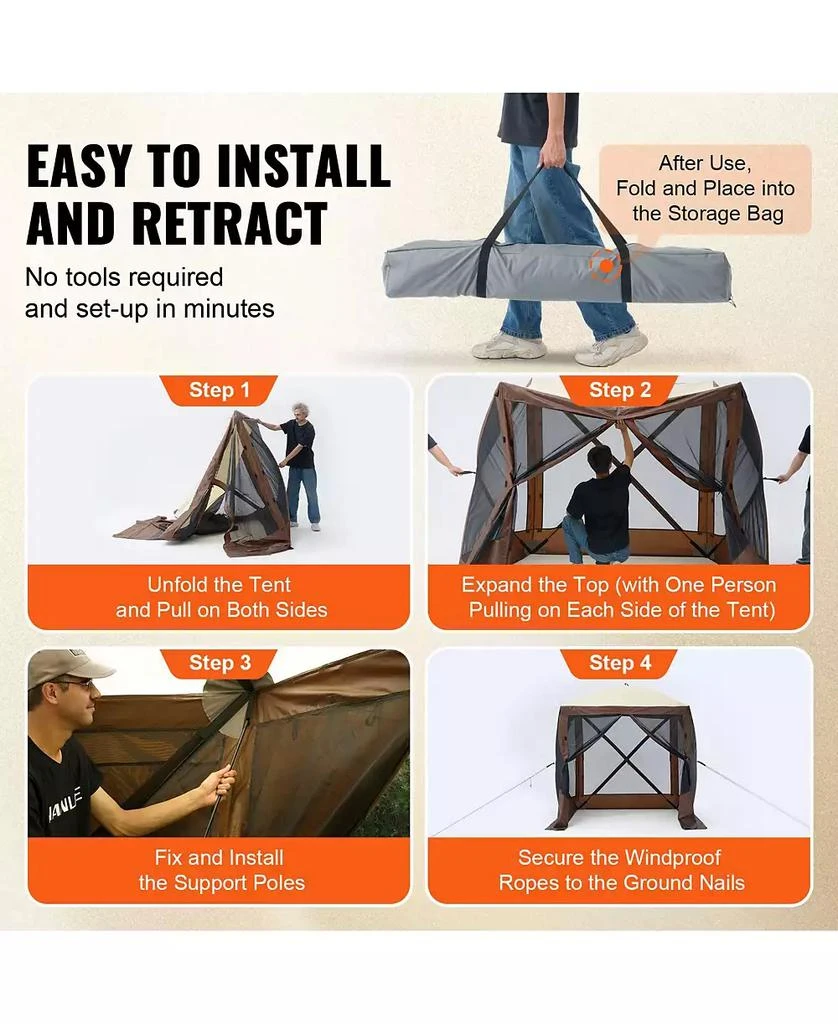 EASY TO INSTALL AND RETRACT

No tools required and set-up in minutes

After Use, Fold and Place into the Storage Bag

Step 1

Unfold the Tent and Pull on Both Sides

Step 2

Expand the Top (with One Person Pulling on Each Side of the Tent)

Step 3

Fix and Install the Support Poles

Step 4

Secure the Windproof Ropes to the Ground Nails