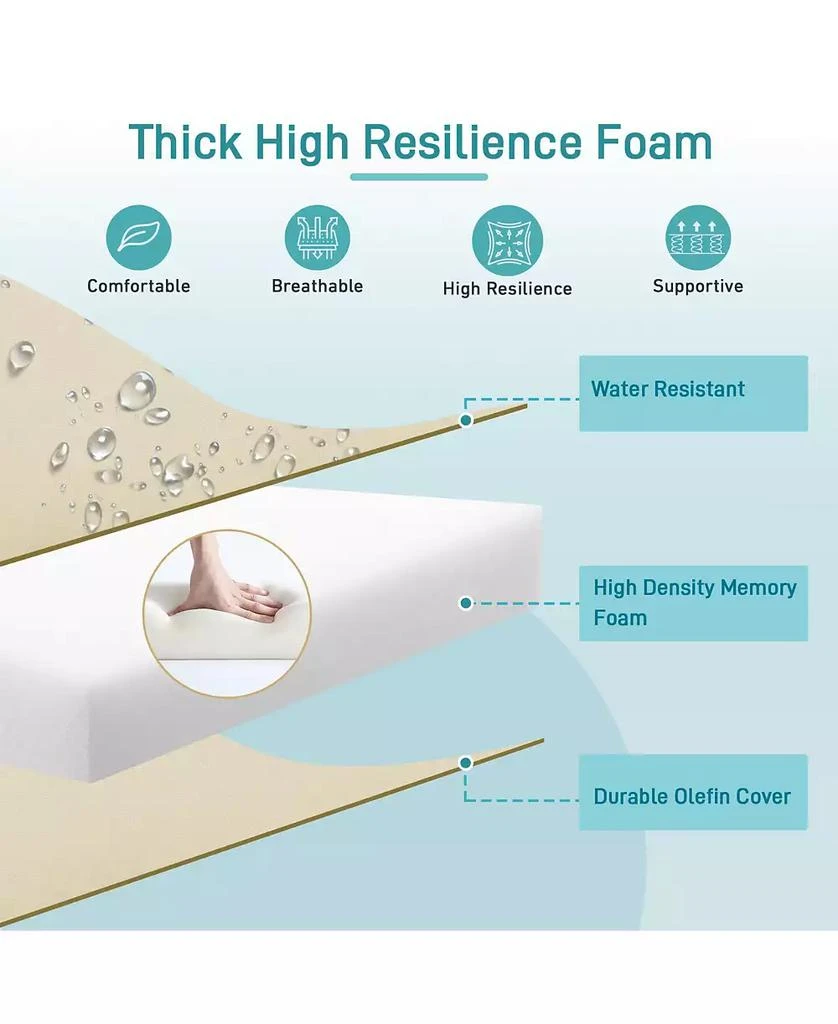 Thick High Resilience Foam

Comfortable

Breathable

High Resilience

Supportive

Water Resistant

High Density Memory Foam

Durable Olefin Cover