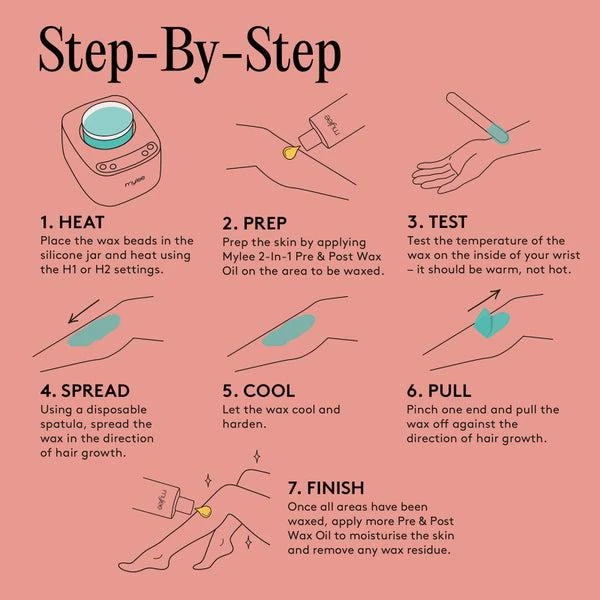 Step-By-Step

mylee

mylee

1. HEAT
Place the wax beads in the silicone jar and heat using the H1 or H2 settings.

2. PREP
Prep the skin by applying Mylee 2-In-1 Pre & Post Wax Oil on the area to be waxed.

3. TEST
Test the temperature of the wax on the inside of your wrist – it should be warm, not hot.

4. SPREAD
Using a disposable spatula, spread the wax in the direction of hair growth.

5. COOL
Let the wax cool and harden.

6. PULL
Pinch one end and pull the wax off against the direction of hair growth.

mylee

7. FINISH
Once all areas have been waxed, apply more Pre & Post Wax Oil to moisturise the skin and remove any wax residue.