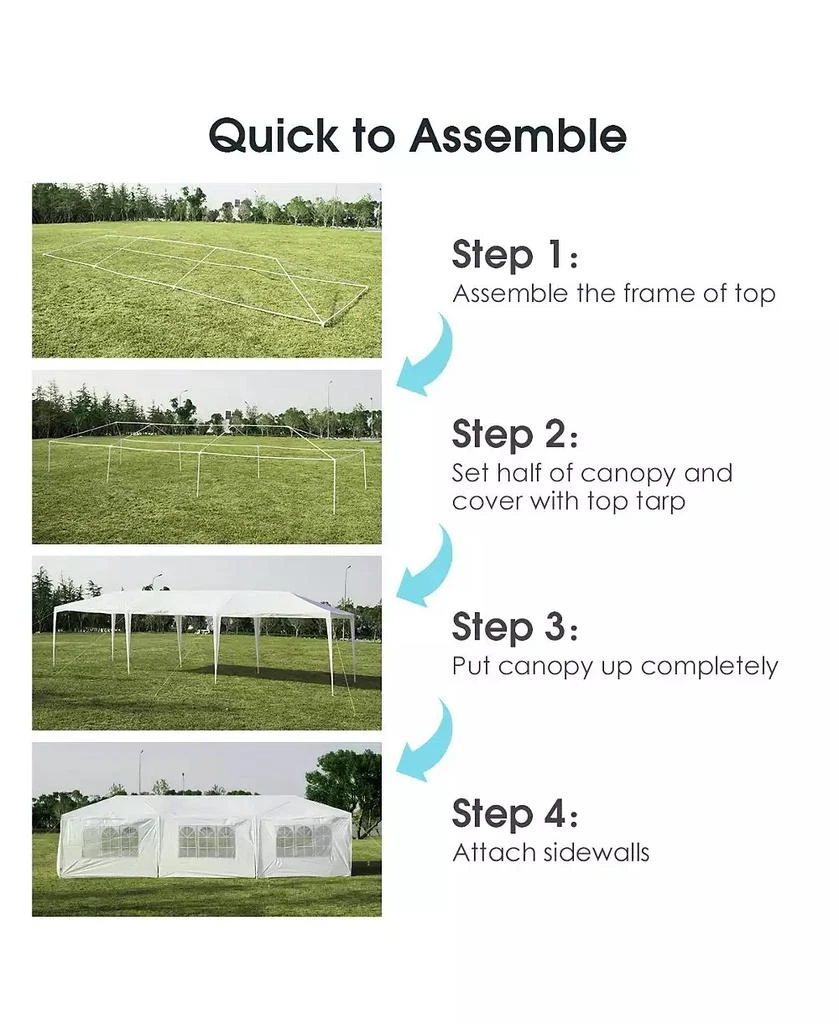 Quick to Assemble

Step 1:
Assemble the frame of top

Step 2:
Set half of canopy and cover with top tarp

Step 3:
Put canopy up completely

Step 4:
Attach sidewalls