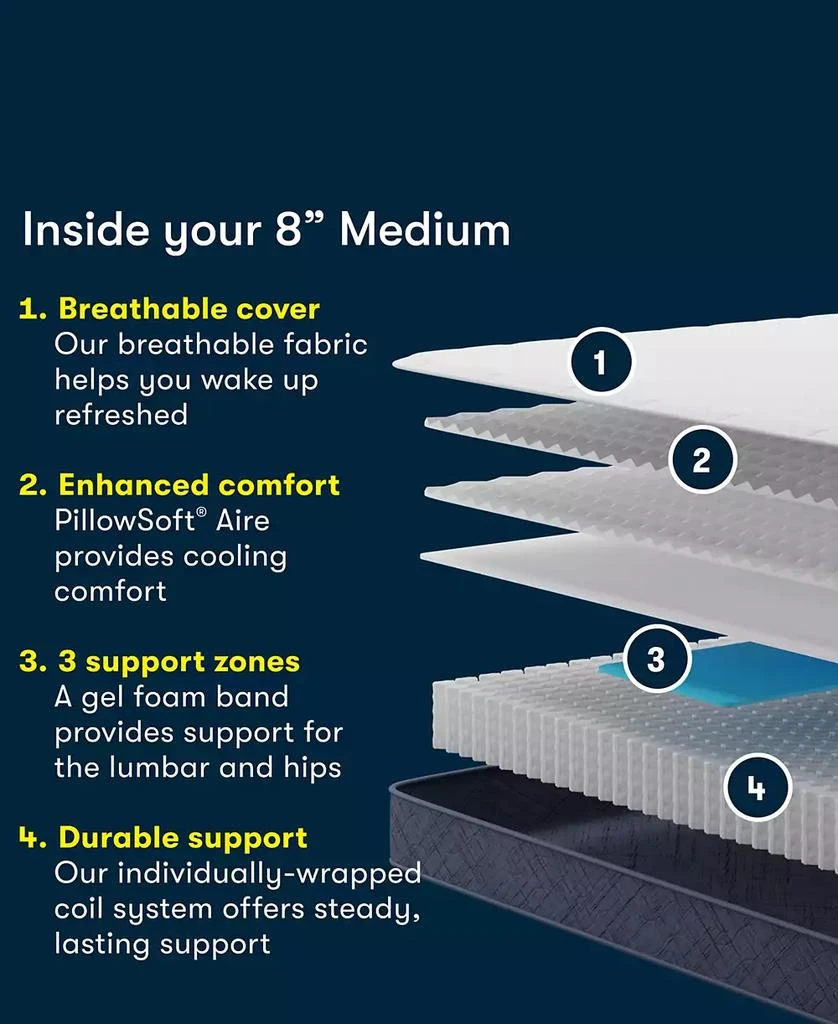 Inside your 8” Medium

1. Breathable cover
Our breathable fabric helps you wake up refreshed

2. Enhanced comfort
PillowSoft® Aire provides cooling comfort

3. 3 support zones
A gel foam band provides support for the lumbar and hips

4. Durable support
Our individually-wrapped coil system offers steady, lasting support

1

2

3

4