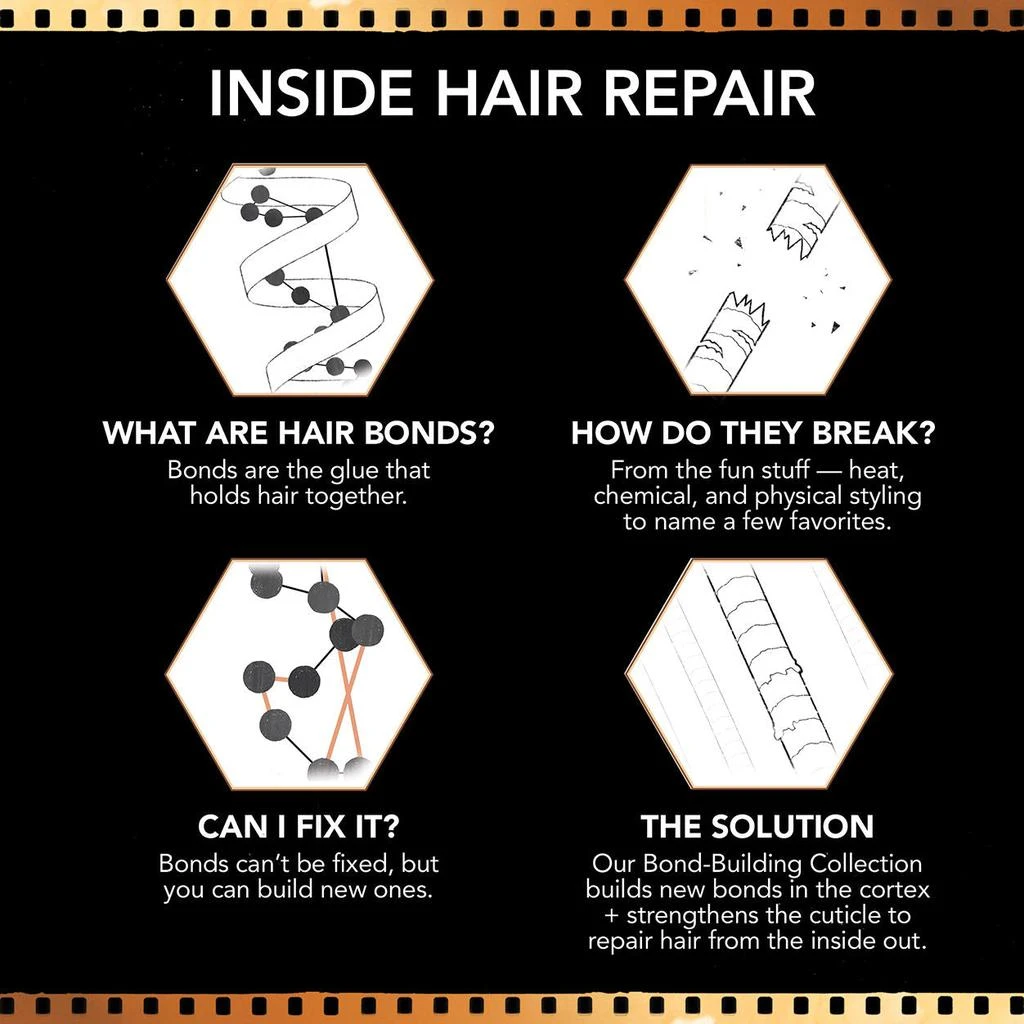 INSIDE HAIR REPAIR

WHAT ARE HAIR BONDS?
Bonds are the glue that holds hair together.

HOW DO THEY BREAK?
From the fun stuff — heat, chemical, and physical styling to name a few favorites.

CAN I FIX IT?
Bonds can't be fixed, but you can build new ones.

THE SOLUTION
Our Bond-Building Collection builds new bonds in the cortex + strengthens the cuticle to repair hair from the inside out.