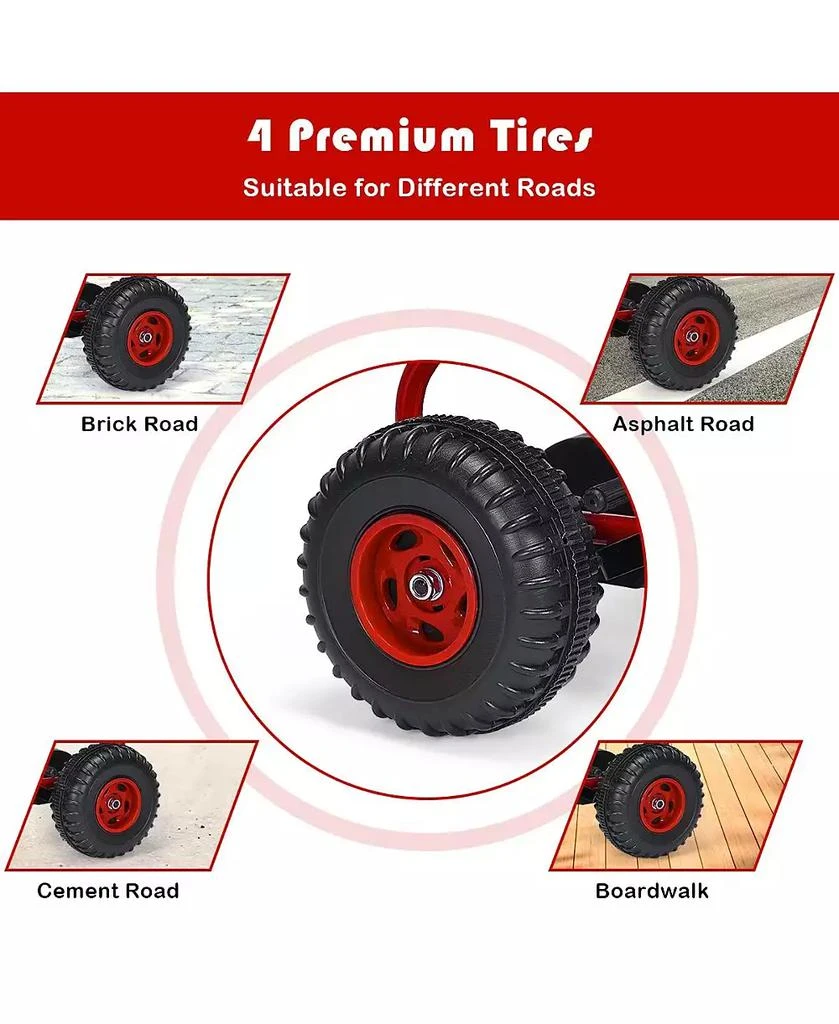 4 Premium Tires
Suitable for Different Roads

Brick Road

Asphalt Road

Cement Road

Boardwalk