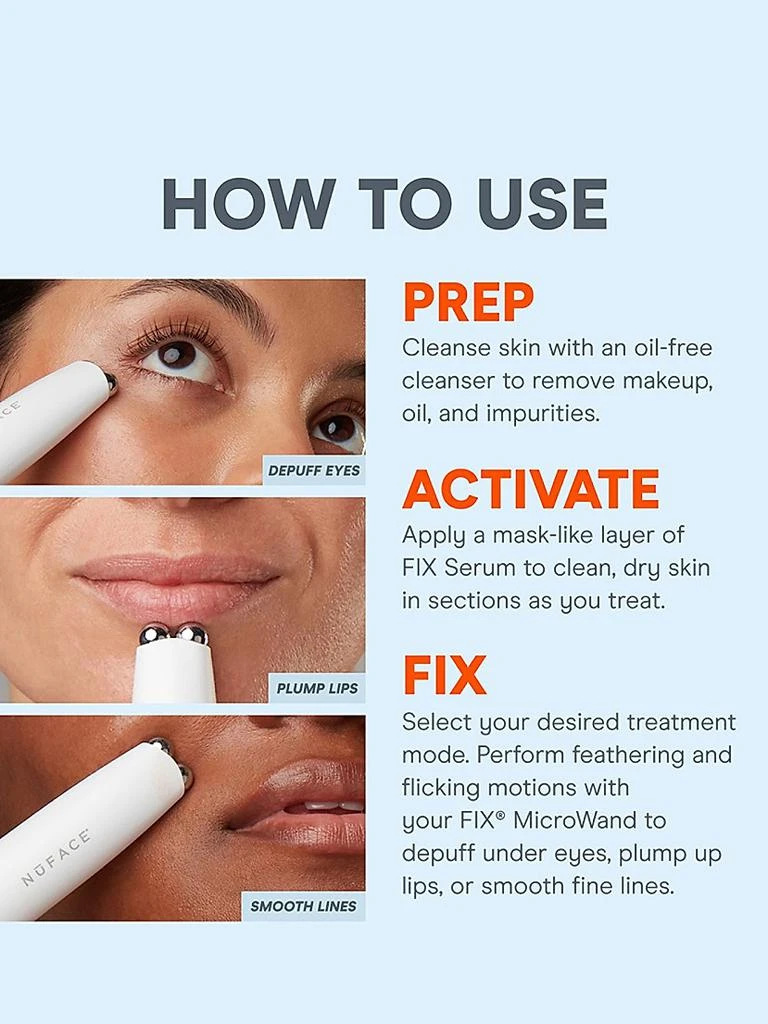 HOW TO USE

DEPUFF EYES

PLUMP LIPS

NUFACE

SMOOTH LINES

PREP
Cleanse skin with an oil-free cleanser to remove makeup, oil, and impurities.

ACTIVATE
Apply a mask-like layer of FIX Serum to clean, dry skin in sections as you treat.

FIX
Select your desired treatment mode. Perform feathering and flicking motions with your FIX® MicroWand to depuff under eyes, plump up lips, or smooth fine lines.