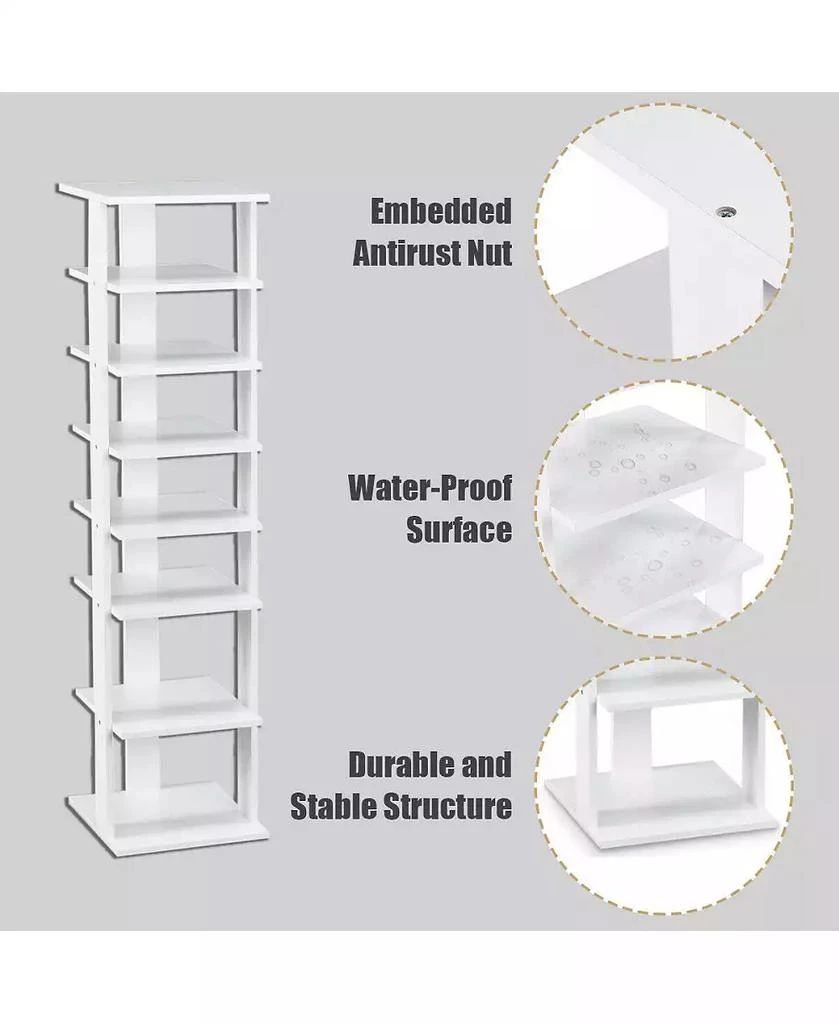 Embedded Antirust Nut

Water-Proof Surface

Durable and Stable Structure