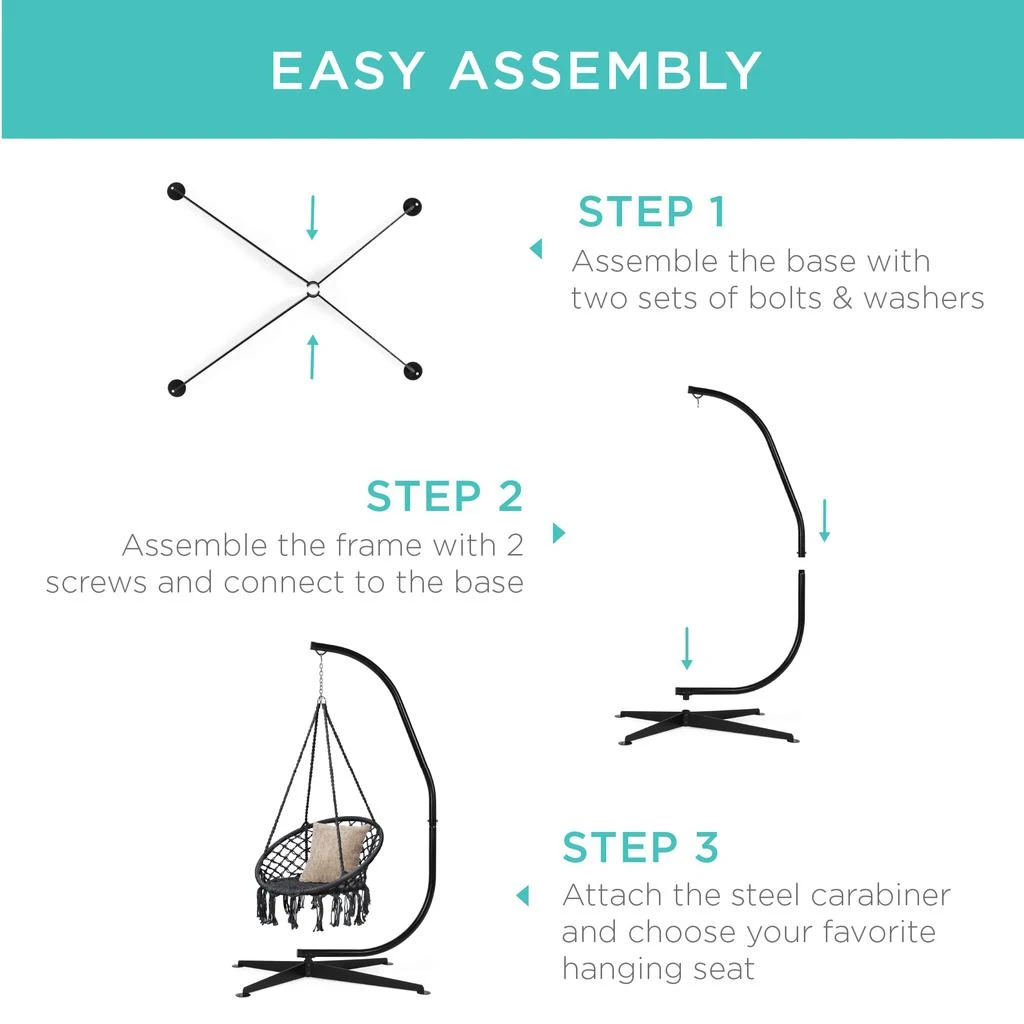 EASY ASSEMBLY

STEP 1

Assemble the base with two sets of bolts & washers

STEP 2

Assemble the frame with 2 screws and connect to the base

STEP 3

Attach the steel carabiner and choose your favorite hanging seat