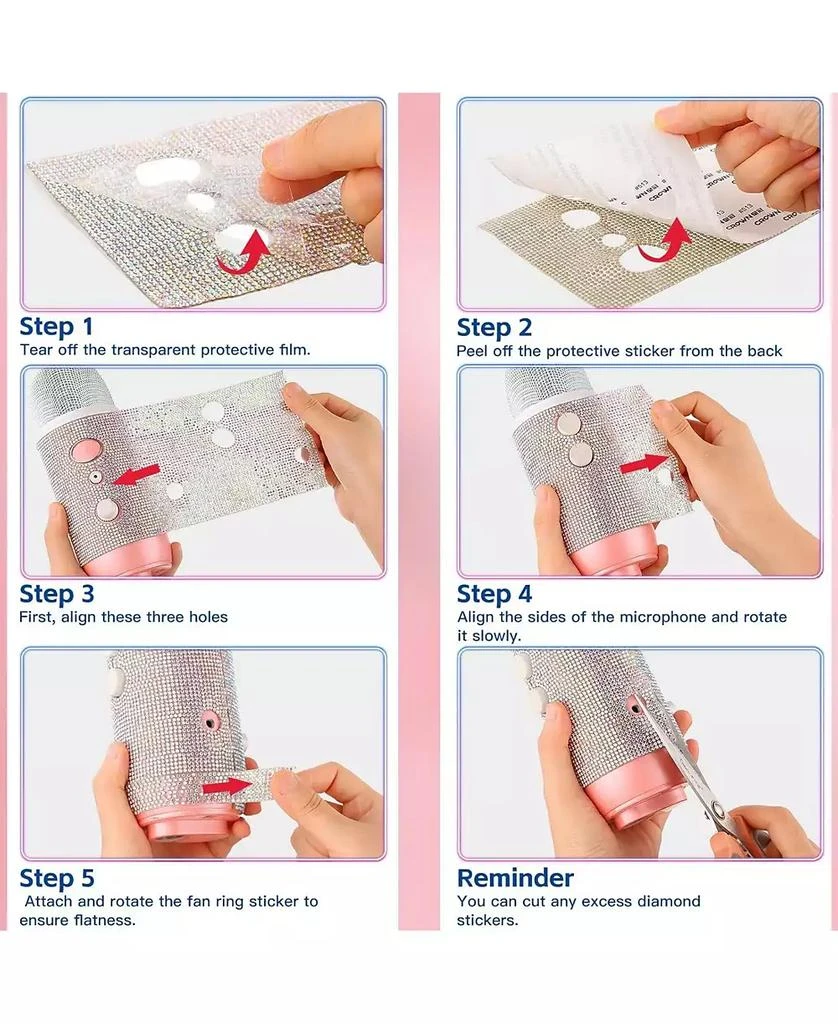 Step 1
Tear off the transparent protective film.

Step 2
Peel off the protective sticker from the back

Step 3
First, align these three holes

Step 4
Align the sides of the microphone and rotate it slowly.

Step 5
Attach and rotate the fan ring sticker to ensure flatness.

Reminder
You can cut any excess diamond stickers.