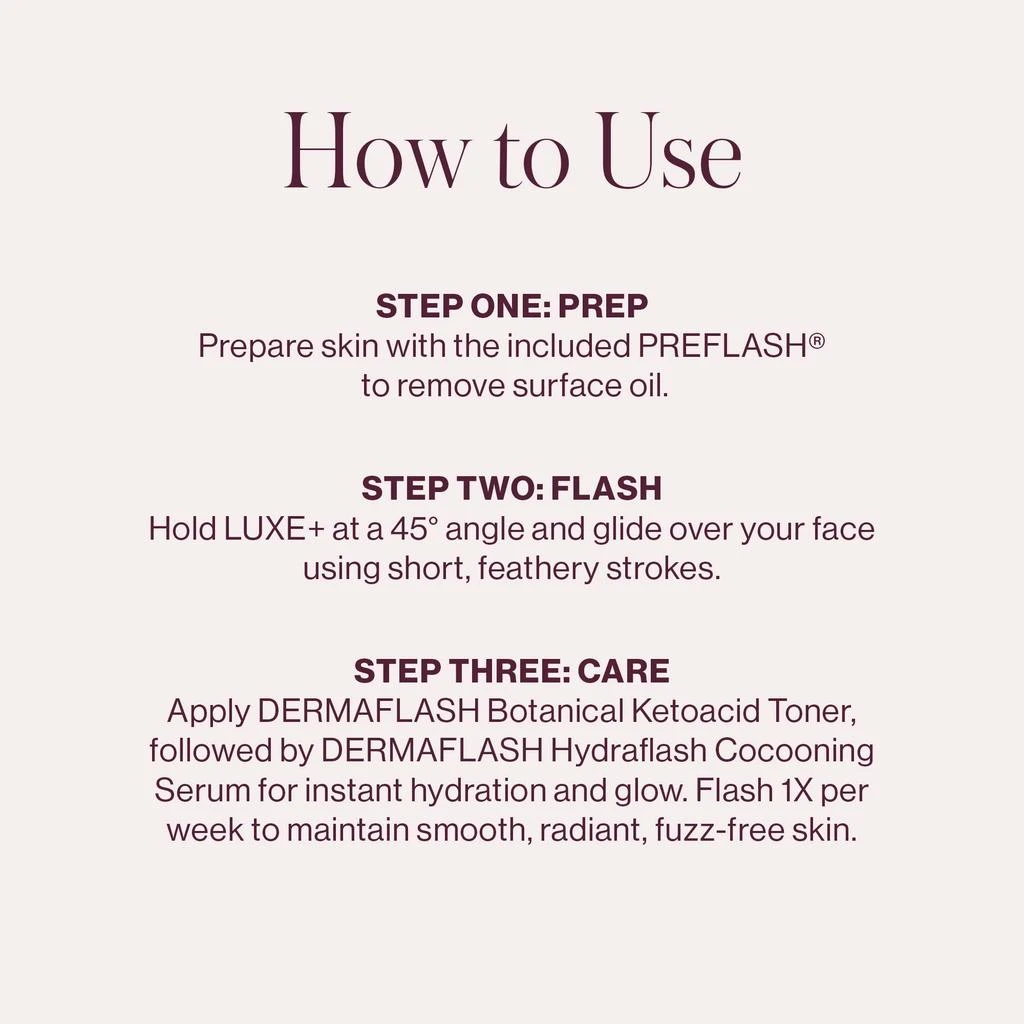 How to Use

STEP ONE: PREP
Prepare skin with the included PREFLASH®
to remove surface oil.

STEP TWO: FLASH
Hold LUXE+ at a 45° angle and glide over your face using short, feathery strokes.

STEP THREE: CARE
Apply DERMAFLASH Botanical Ketoacid Toner, followed by DERMAFLASH Hydraflash Cocooning Serum for instant hydration and glow. Flash 1X per week to maintain smooth, radiant, fuzz-free skin.