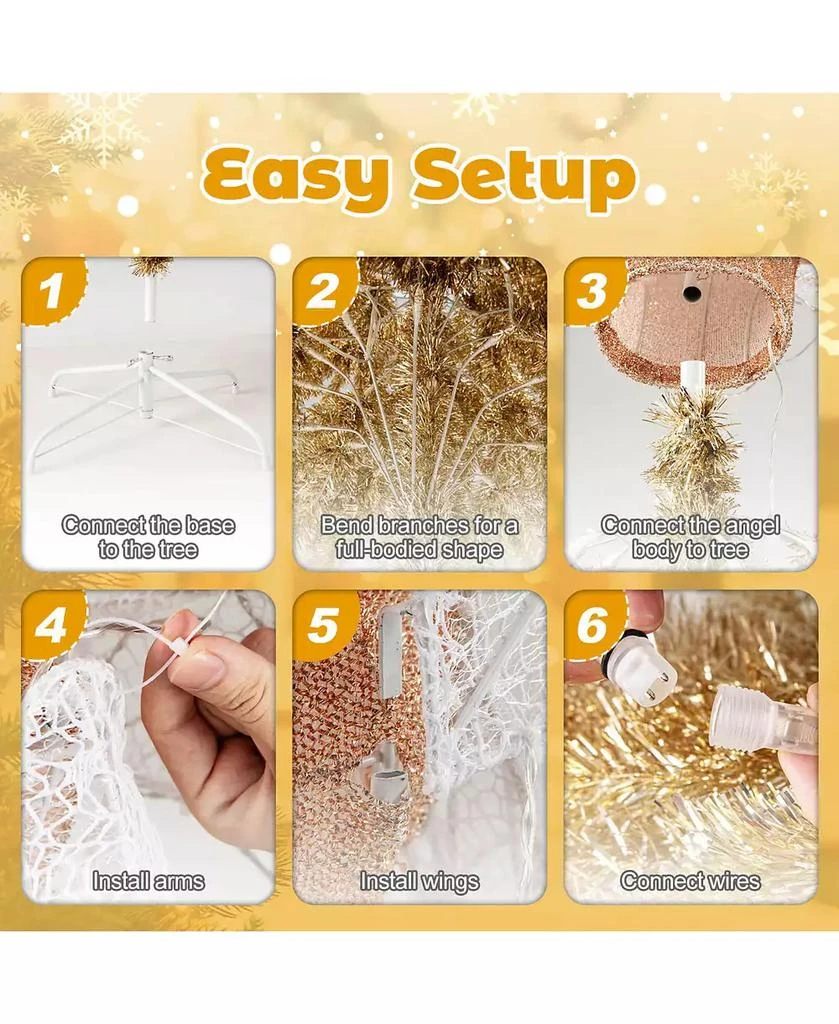 Easy Setup

1
Connect the base to the tree

2
Bend branches for a full-bodied shape

3
Connect the angel body to tree

4
Install arms

5
Install wings

6
Connect wires