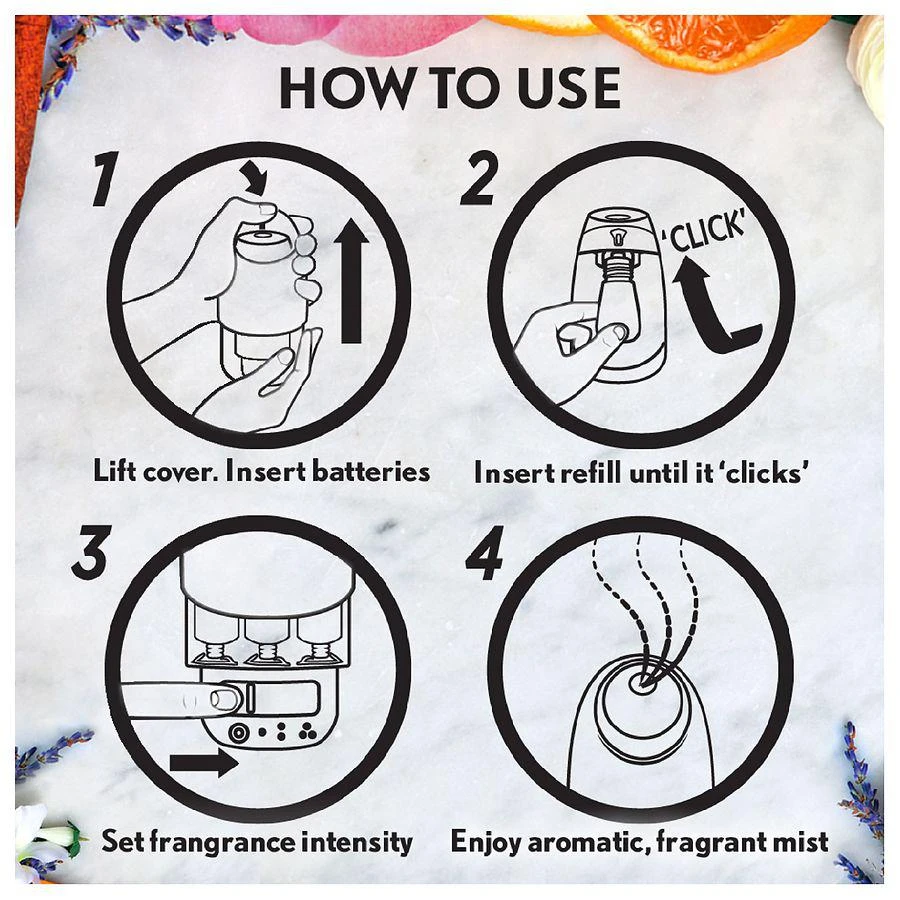 HOW TO USE

1

Lift cover. Insert batteries

2

'CLICK'

Insert refill until it 'clicks'

3

Set frangrance intensity

4

Enjoy aromatic, fragrant mist