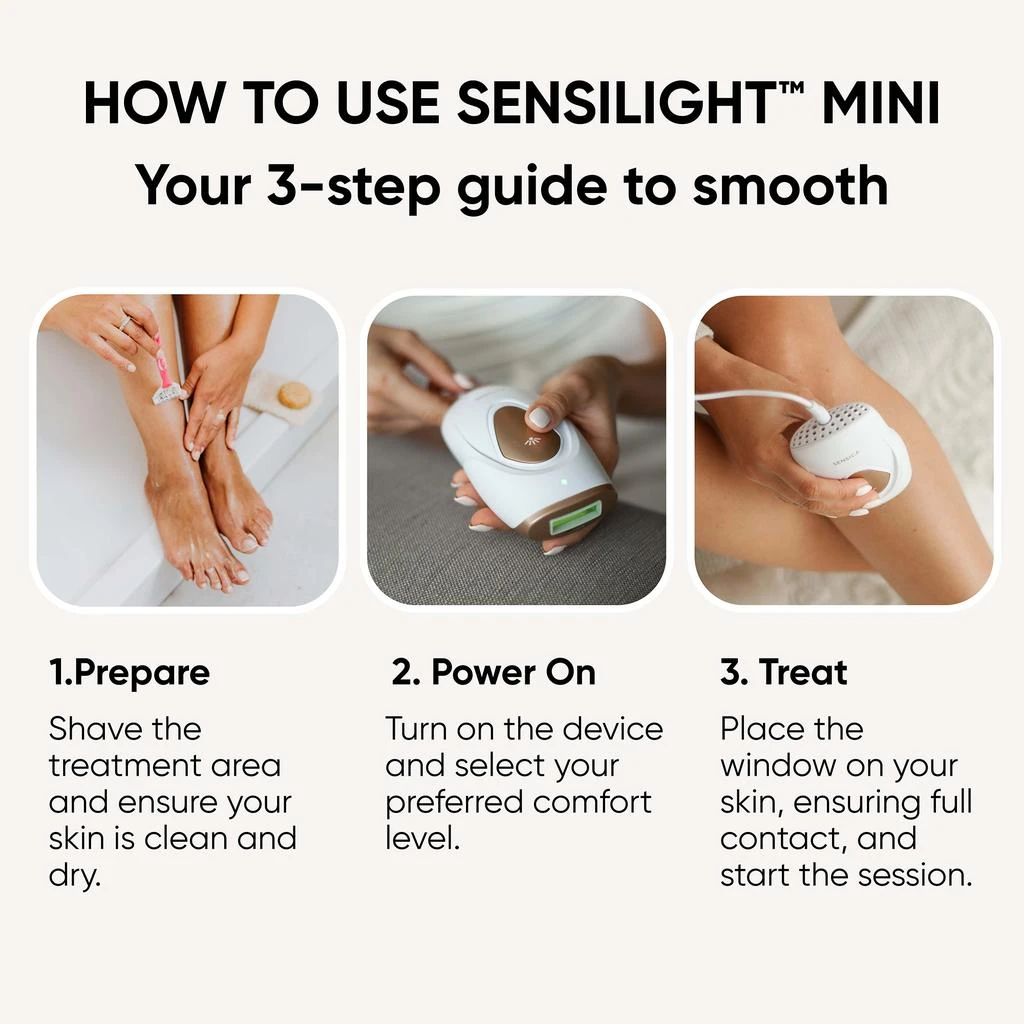 HOW TO USE SENSILIGHT™ MINI
Your 3-step guide to smooth

SENSICA

1.Prepare
Shave the treatment area and ensure your skin is clean and dry.

2. Power On
Turn on the device and select your preferred comfort level.

3. Treat
Place the window on your skin, ensuring full contact, and start the session.