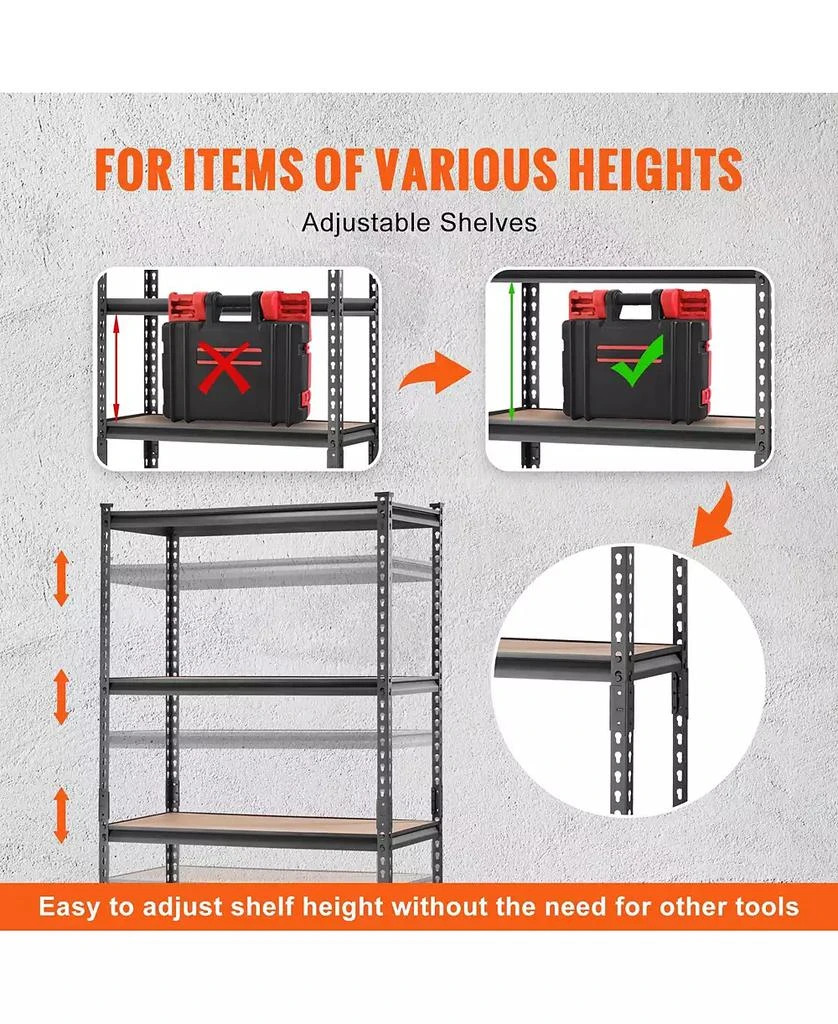 FOR ITEMS OF VARIOUS HEIGHTS

Adjustable Shelves

Easy to adjust shelf height without the need for other tools