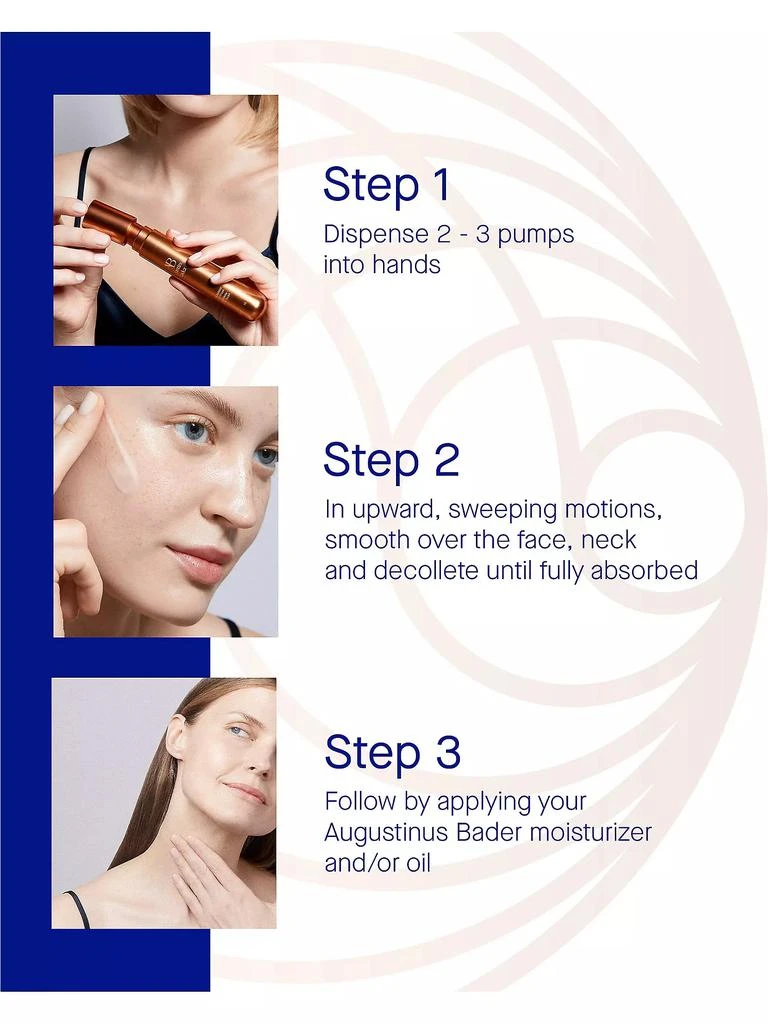 Step 1
Dispense 2 - 3 pumps into hands

Step 2
In upward, sweeping motions, smooth over the face, neck and decollete until fully absorbed

Step 3
Follow by applying your Augustinus Bader moisturizer and/or oil