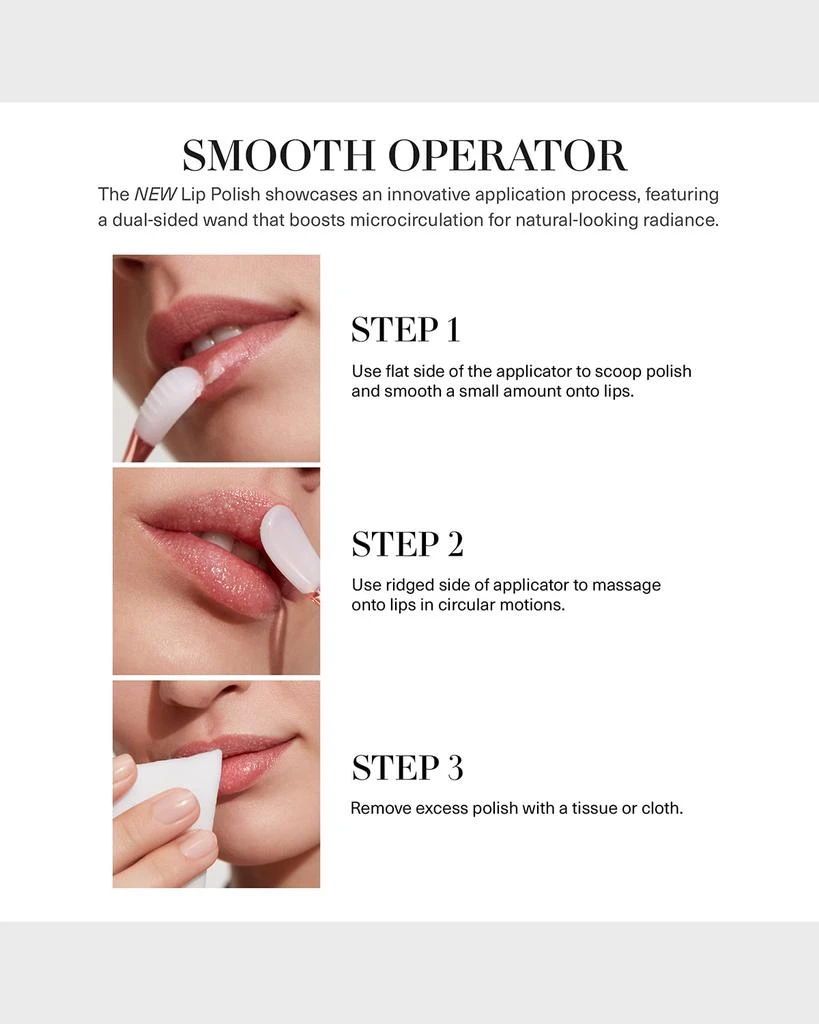 SMOOTH OPERATOR

The NEW Lip Polish showcases an innovative application process, featuring a dual-sided wand that boosts microcirculation for natural-looking radiance.

STEP 1

Use flat side of the applicator to scoop polish and smooth a small amount onto lips.

STEP 2

Use ridged side of applicator to massage onto lips in circular motions.

STEP 3

Remove excess polish with a tissue or cloth.