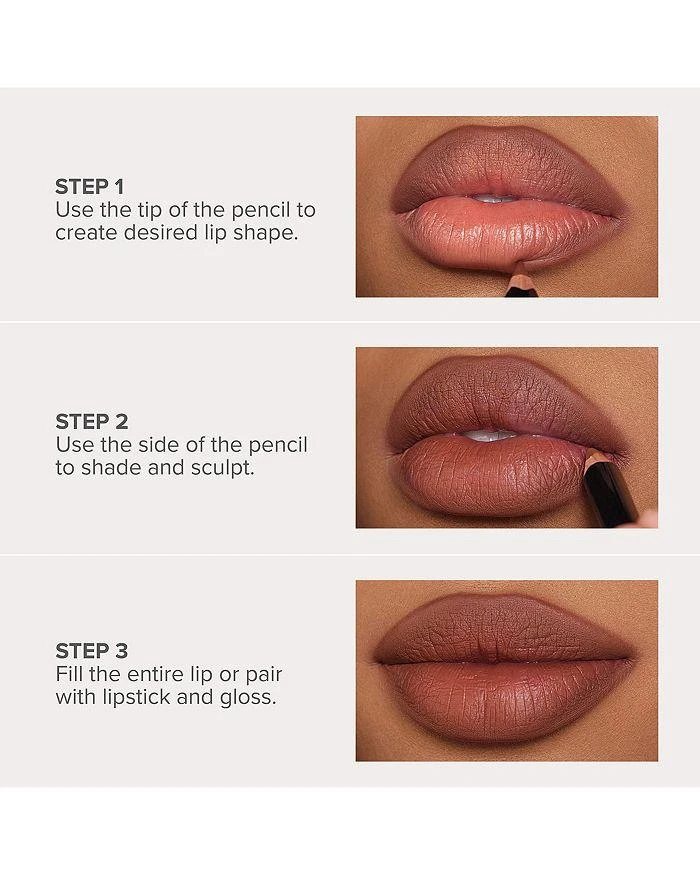 STEP 1
Use the tip of the pencil to create desired lip shape.

STEP 2
Use the side of the pencil to shade and sculpt.

STEP 3
Fill the entire lip or pair with lipstick and gloss.