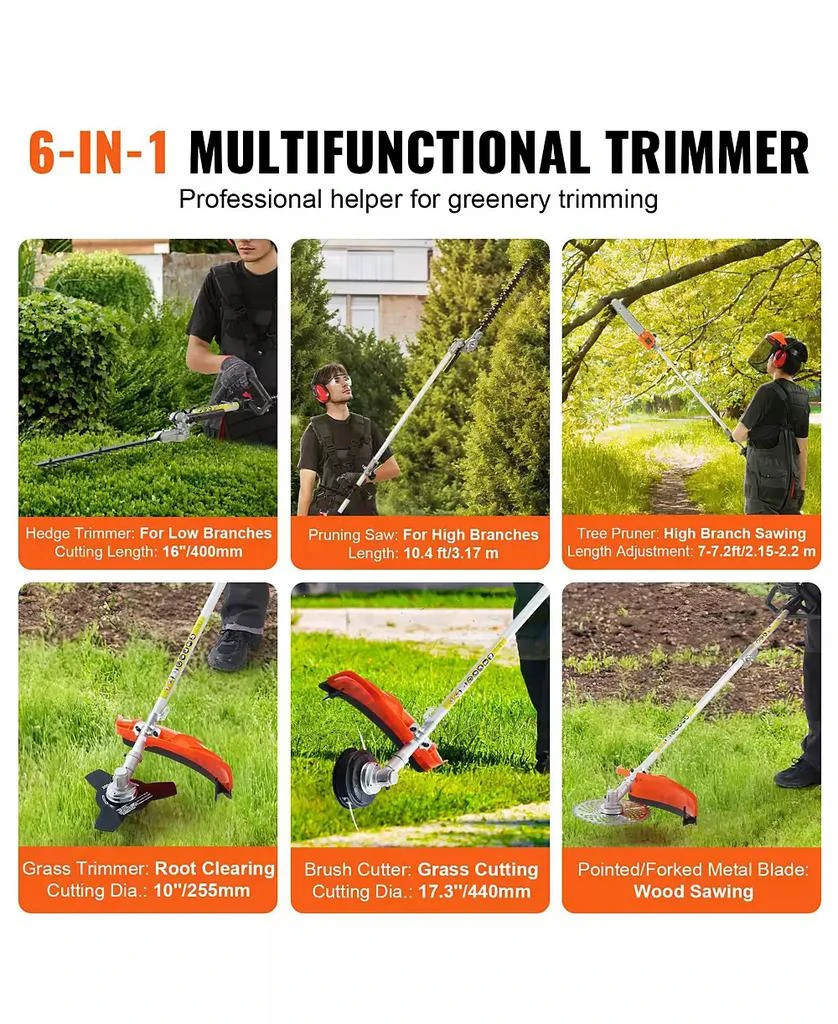 6-IN-1 MULTIFUNCTIONAL TRIMMER
Professional helper for greenery trimming

Hedge Trimmer: For Low Branches
Cutting Length: 16"/400mm

Pruning Saw: For High Branches
Length: 10.4 ft/3.17 m

Tree Pruner: High Branch Sawing
Length Adjustment: 7-7.2ft/2.15-2.2 m

Grass Trimmer: Root Clearing
Cutting Dia.: 10"/255mm

Brush Cutter: Grass Cutting
Cutting Dia.: 17.3"/440mm

Pointed/Forked Metal Blade:
Wood Sawing