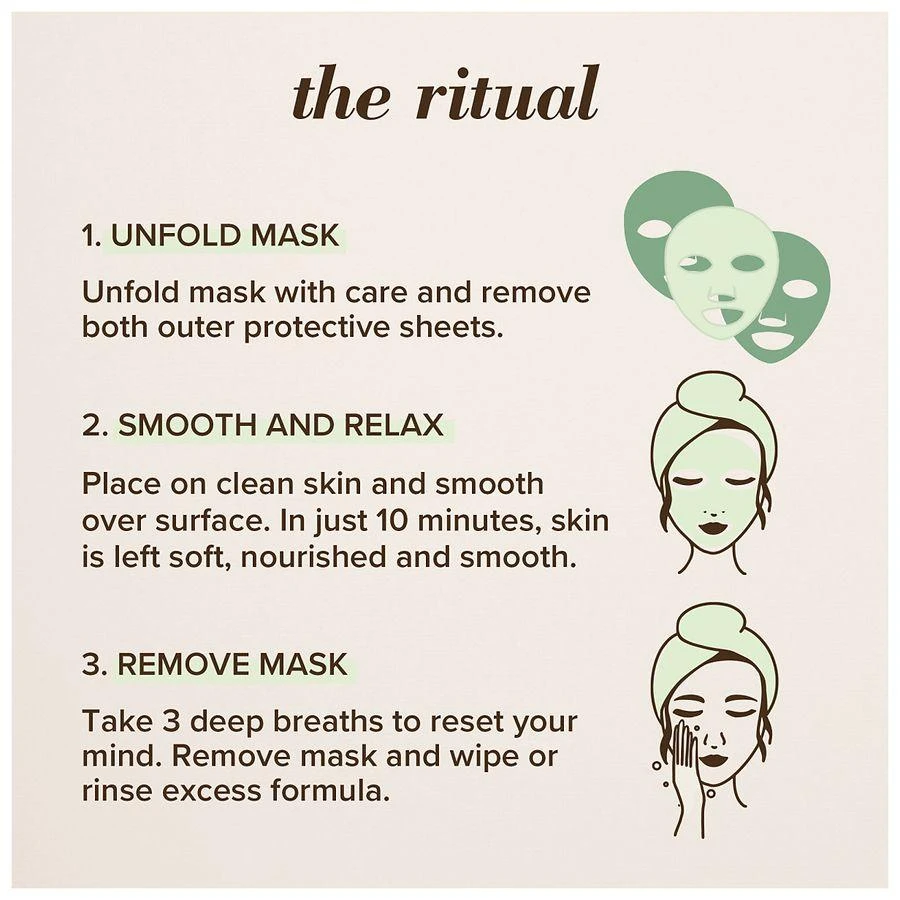 the ritual

1. UNFOLD MASK

Unfold mask with care and remove both outer protective sheets.

2. SMOOTH AND RELAX

Place on clean skin and smooth over surface. In just 10 minutes, skin is left soft, nourished and smooth.

3. REMOVE MASK

Take 3 deep breaths to reset your mind. Remove mask and wipe or rinse excess formula.