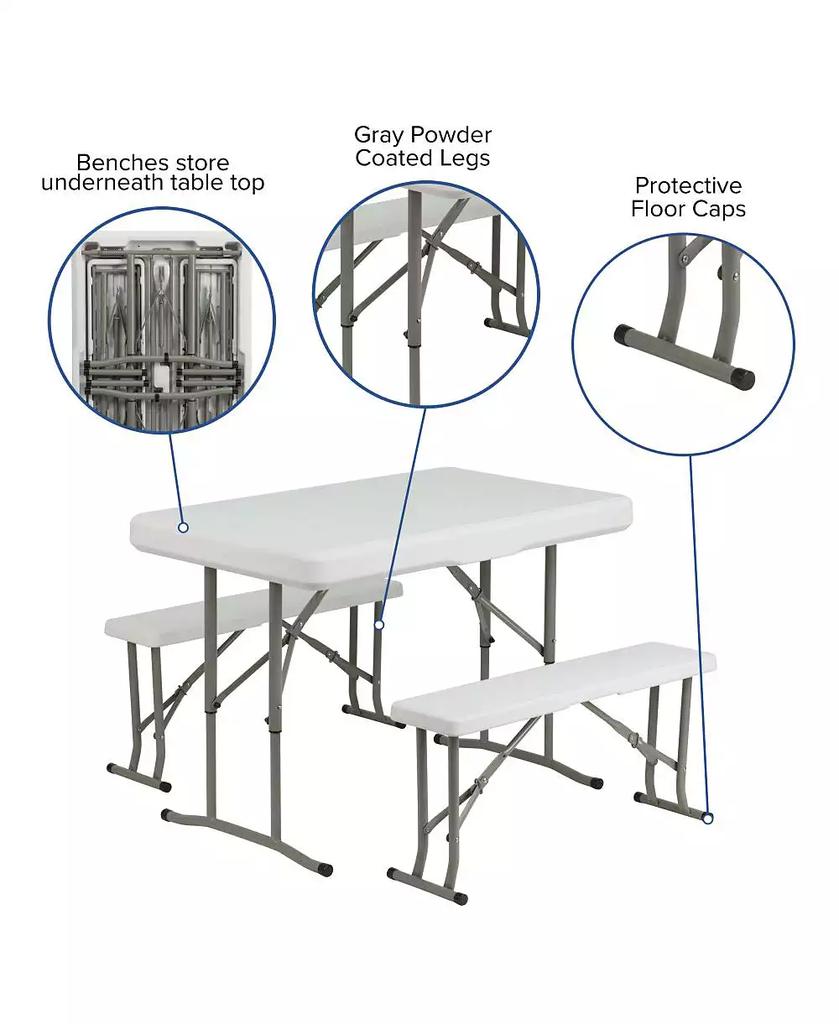 Benches store underneath table top

Gray Powder Coated Legs

Protective Floor Caps