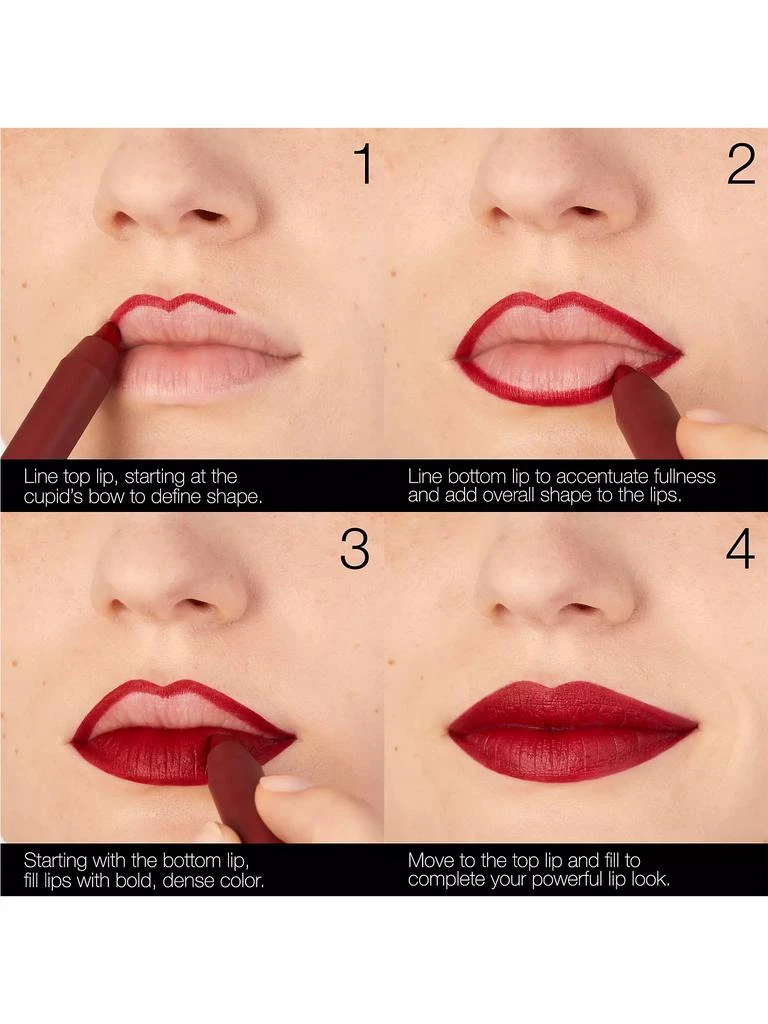 1

Line top lip, starting at the cupid's bow to define shape.

2

Line bottom lip to accentuate fullness and add overall shape to the lips.

3

Starting with the bottom lip, fill lips with bold, dense color.

4

Move to the top lip and fill to complete your powerful lip look.